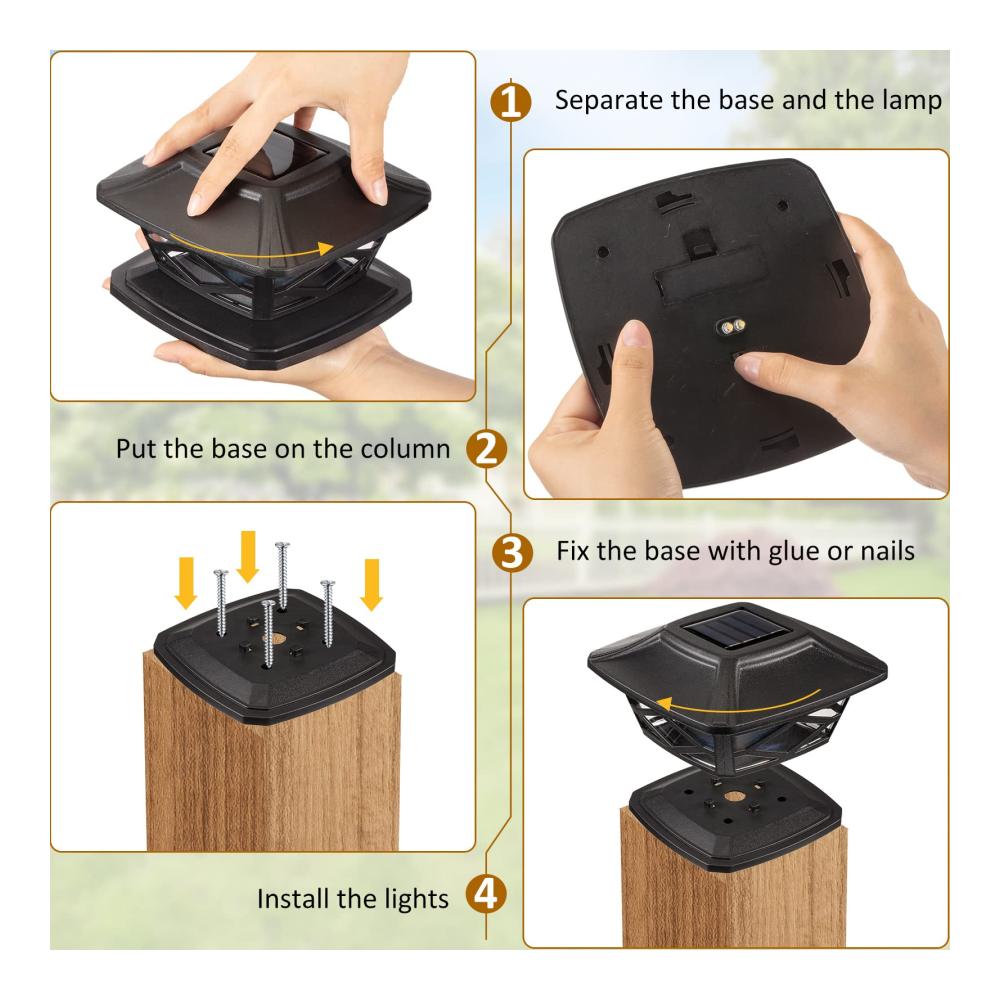 1 Separate the base and the lamp

Put the base on the column 2

3 Fix the base with glue or nails

Install the lights 4