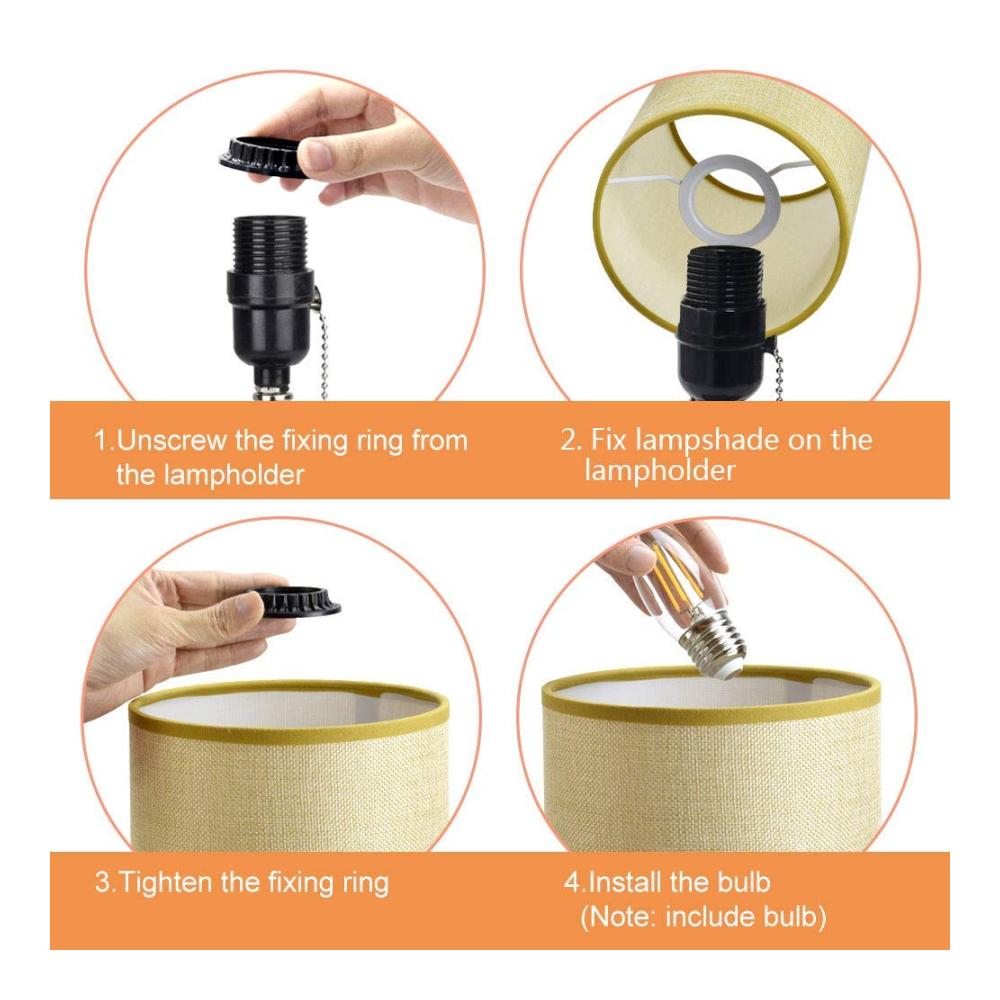 1.Unscrew the fixing ring from the lampholder

2. Fix lampshade on the lampholder

3.Tighten the fixing ring

4.Install the bulb (Note: include bulb)