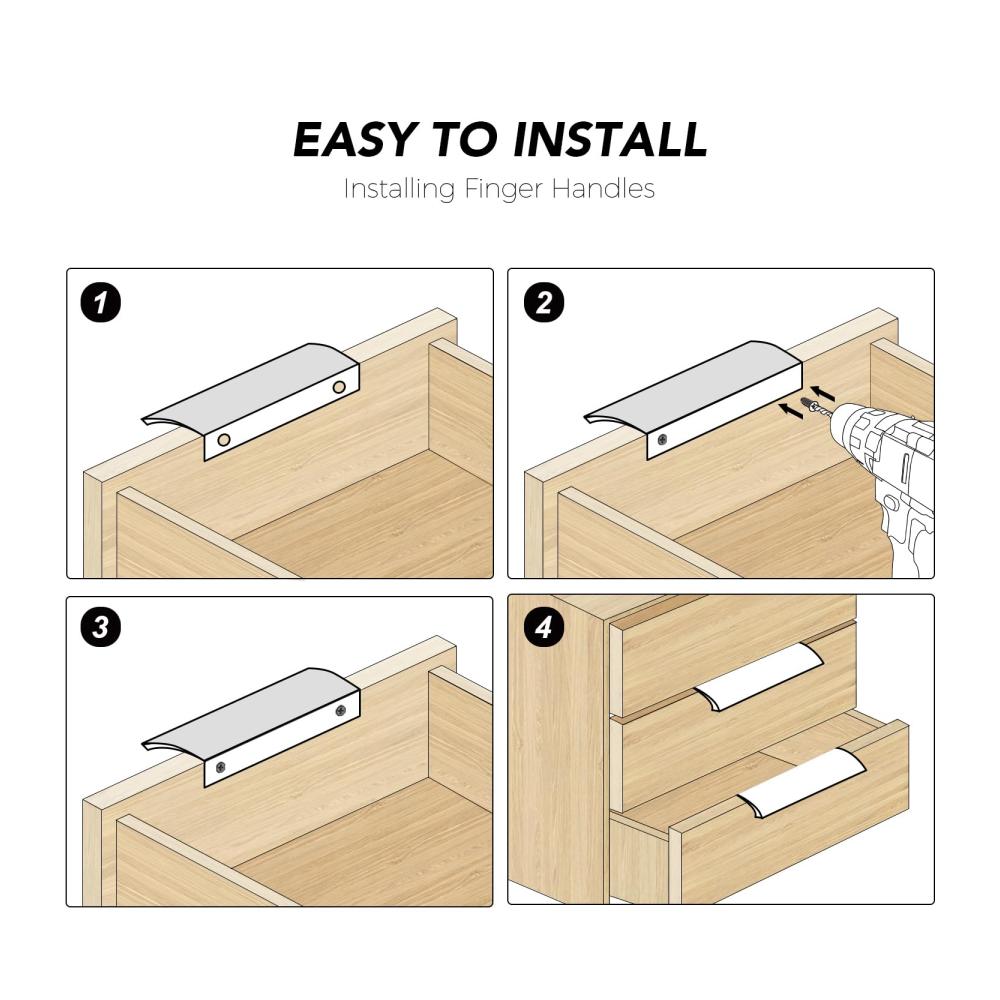 EASY TO INSTALL
Installing Finger Handles

1

2

3

4