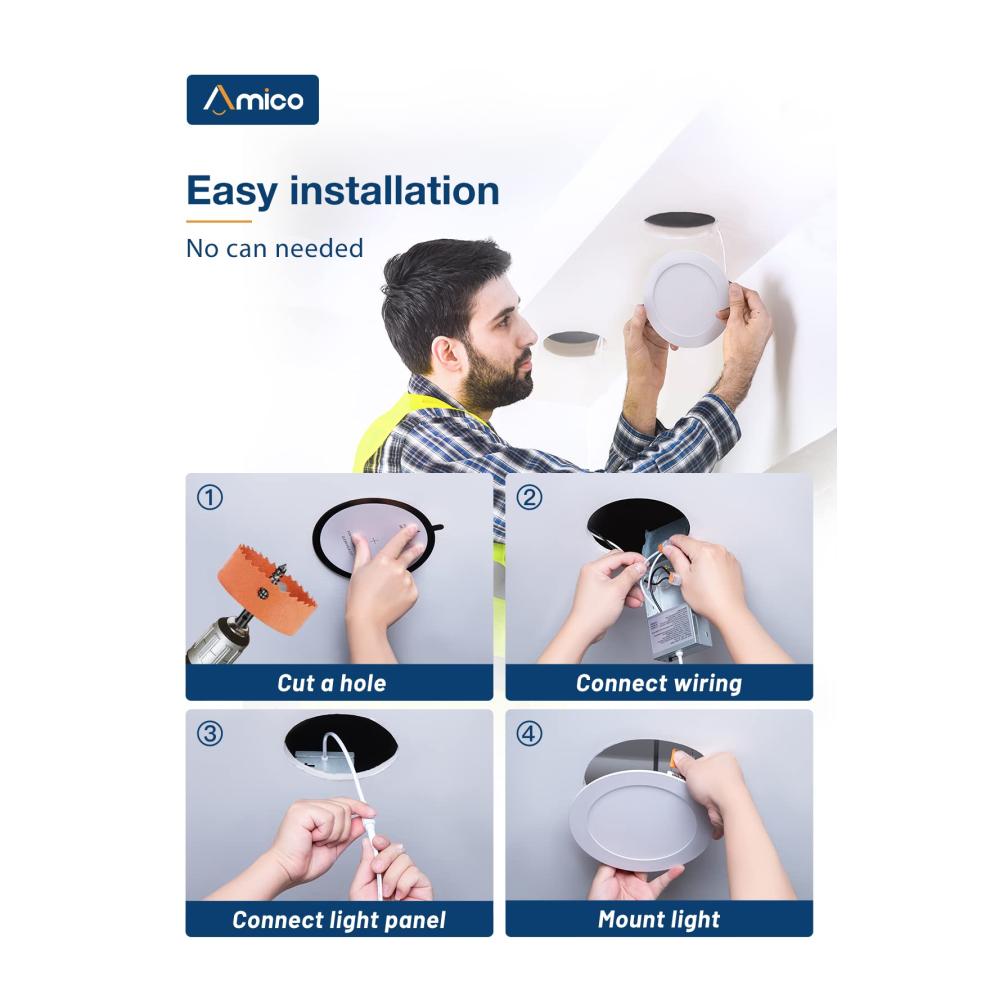 Amico

Easy installation

No can needed

①

Cut a hole

②

Connect wiring

③

Connect light panel

④

Mount light