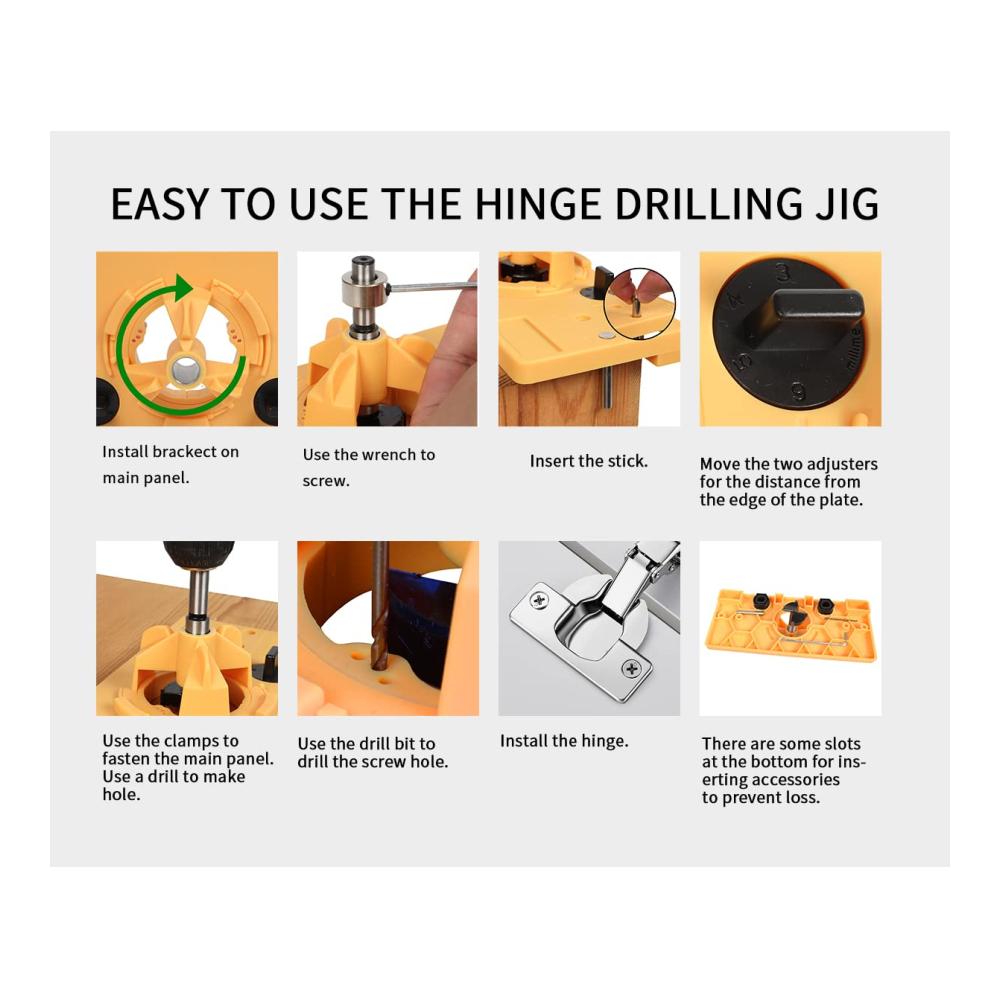 EASY TO USE THE HINGE DRILLING JIG

Install brackect on main panel.

Use the wrench to screw.

Insert the stick.

3
4
5
6
millime

Move the two adjusters for the distance from the edge of the plate.

Use the clamps to fasten the main panel. Use a drill to make hole.

Use the drill bit to drill the screw hole.

Install the hinge.

There are some slots at the bottom for inserting accessories to prevent loss.