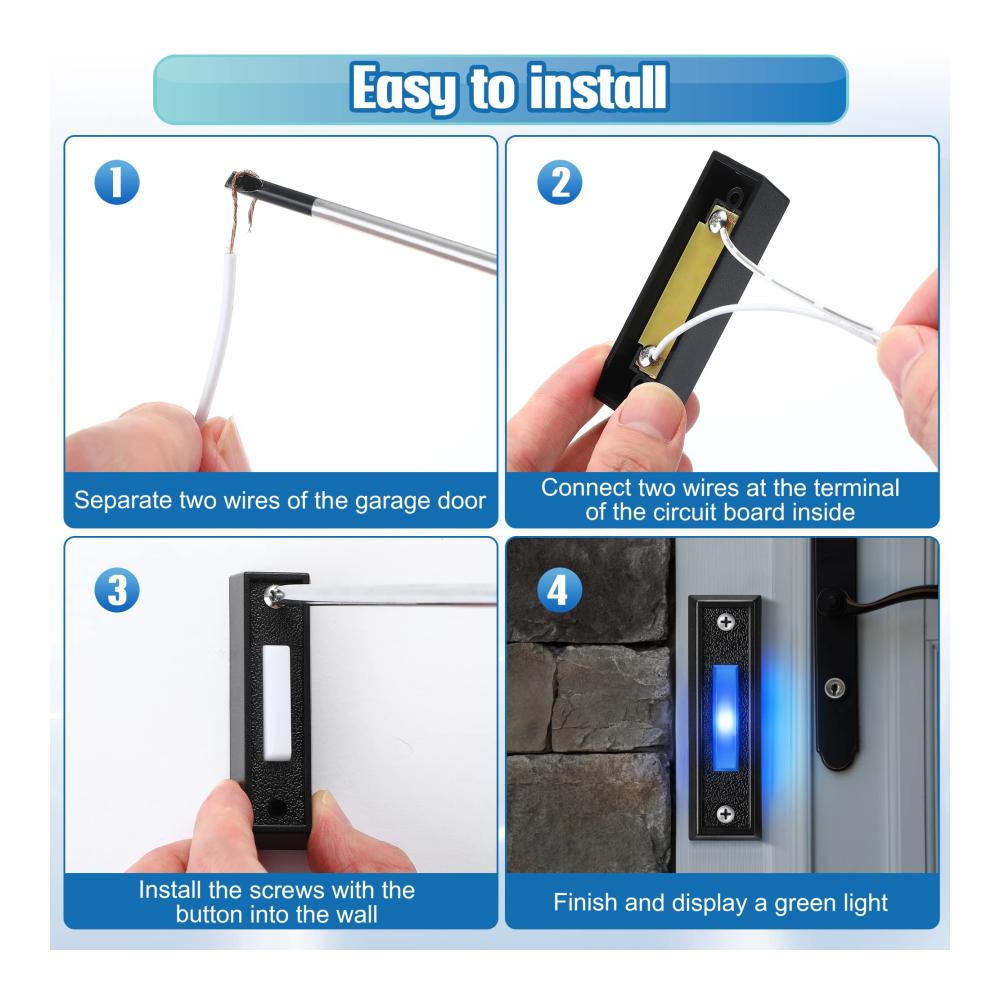 Easy to install

1

Separate two wires of the garage door

2

Connect two wires at the terminal of the circuit board inside

3

Install the screws with the button into the wall

4

Finish and display a green light