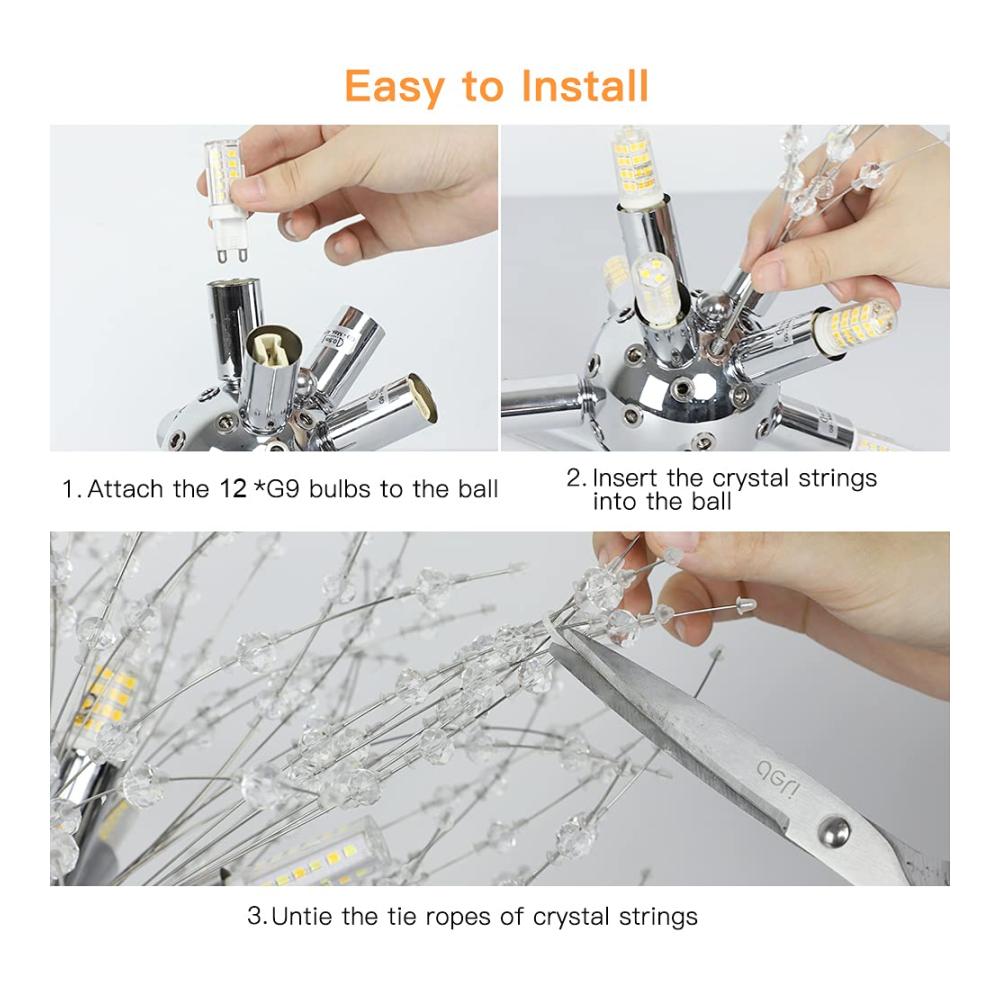 Easy to Install

1. Attach the 12 *G9 bulbs to the ball

2. Insert the crystal strings into the ball

3. Untie the tie ropes of crystal strings