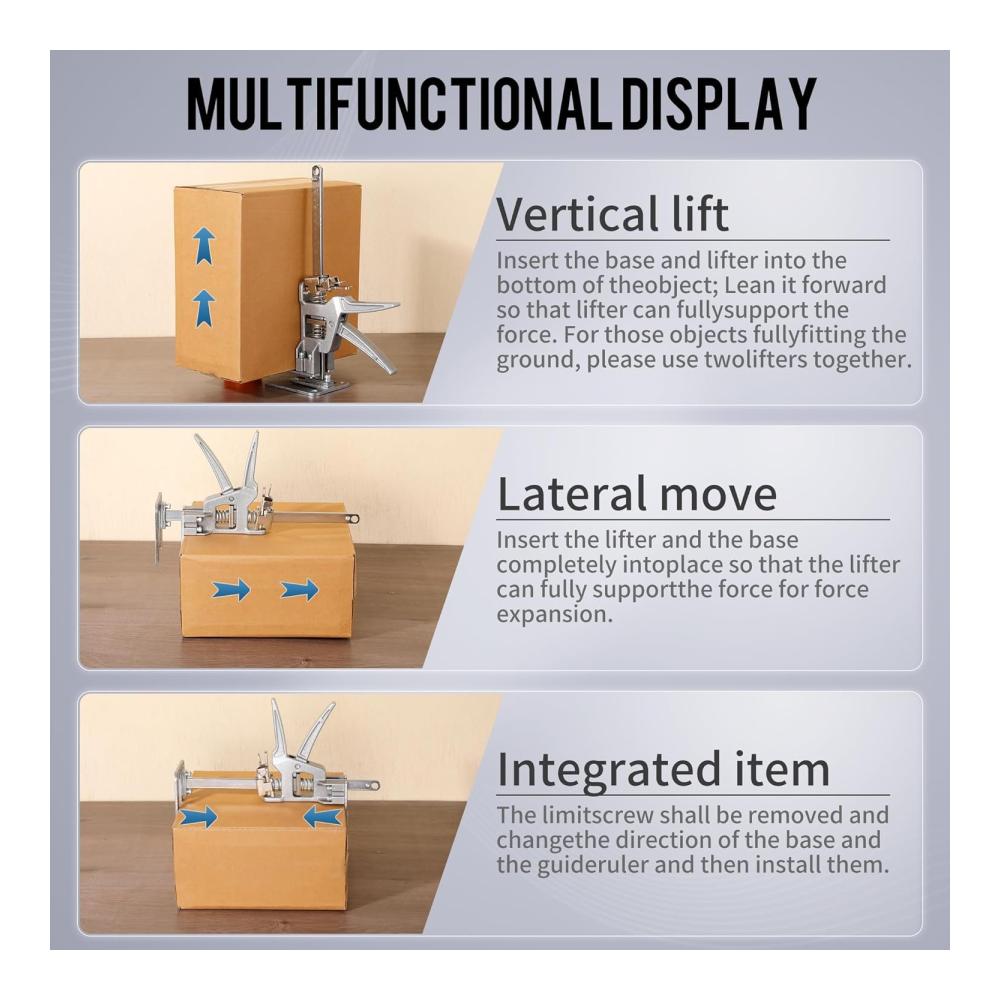 MULTIFUNCTIONAL DISPLAY

Vertical lift

Insert the base and lifter into the bottom of theobject; Lean it forward so that lifter can fullysupport the force. For those objects fullyfitting the ground, please use twolifters together.

Lateral move

Insert the lifter and the base completely intoplace so that the lifter can fully supportthe force for force expansion.

Integrated item

The limitscrew shall be removed and changethe direction of the base and the guideruler and then install them.