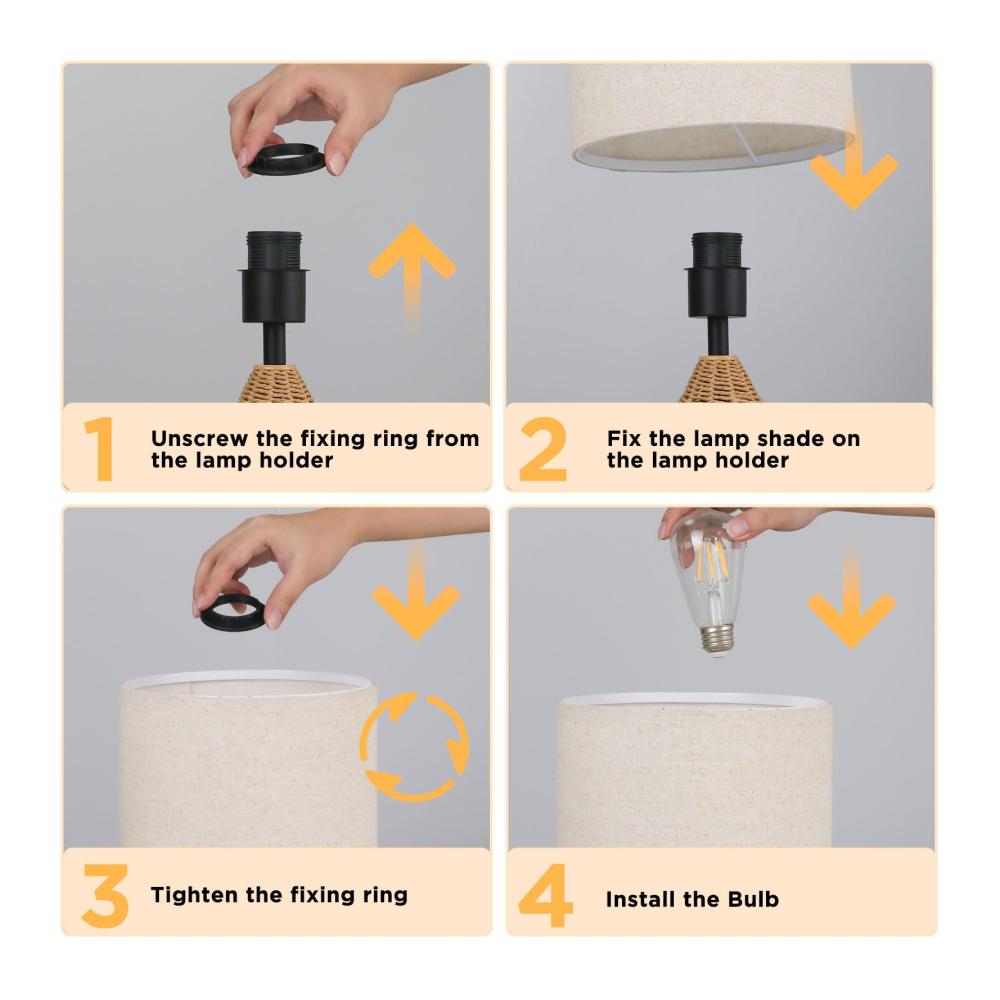 1 Unscrew the fixing ring from the lamp holder

2 Fix the lamp shade on the lamp holder

3 Tighten the fixing ring

4 Install the Bulb