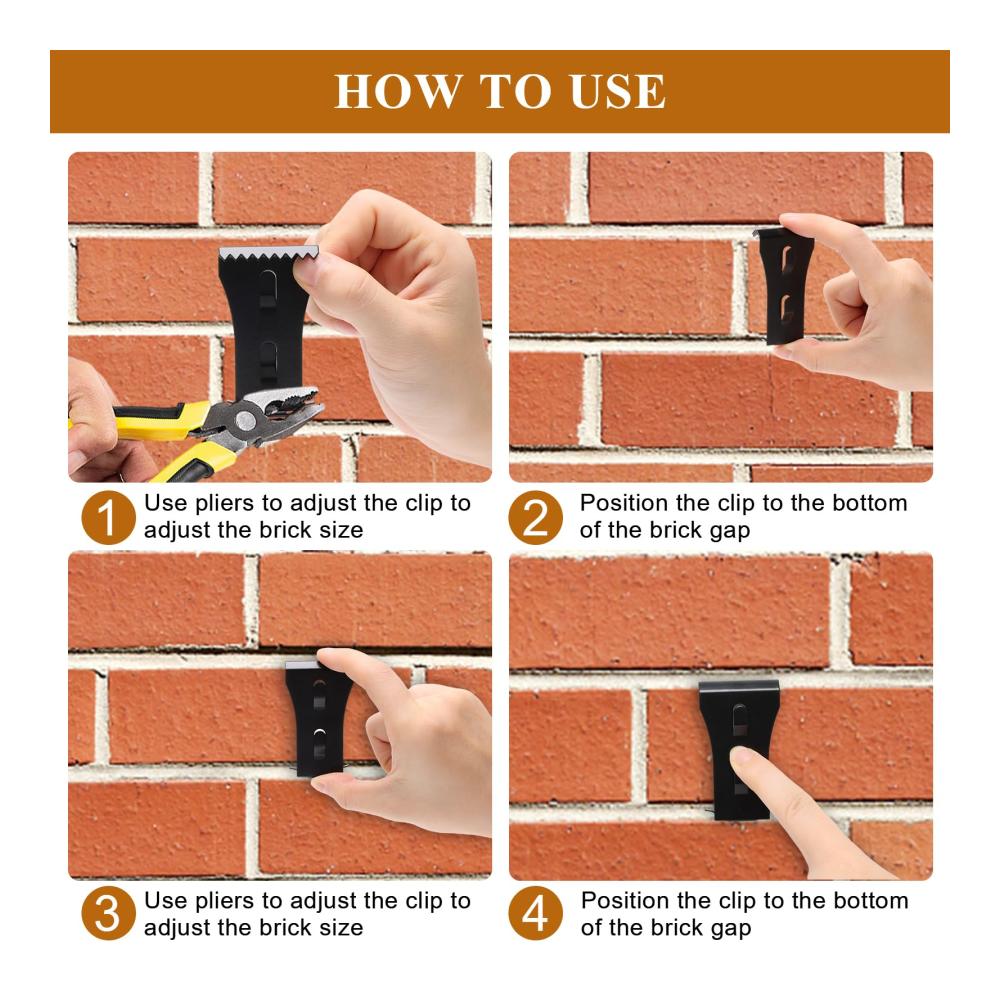 HOW TO USE

1 Use pliers to adjust the clip to adjust the brick size

2 Position the clip to the bottom of the brick gap

3 Use pliers to adjust the clip to adjust the brick size

4 Position the clip to the bottom of the brick gap