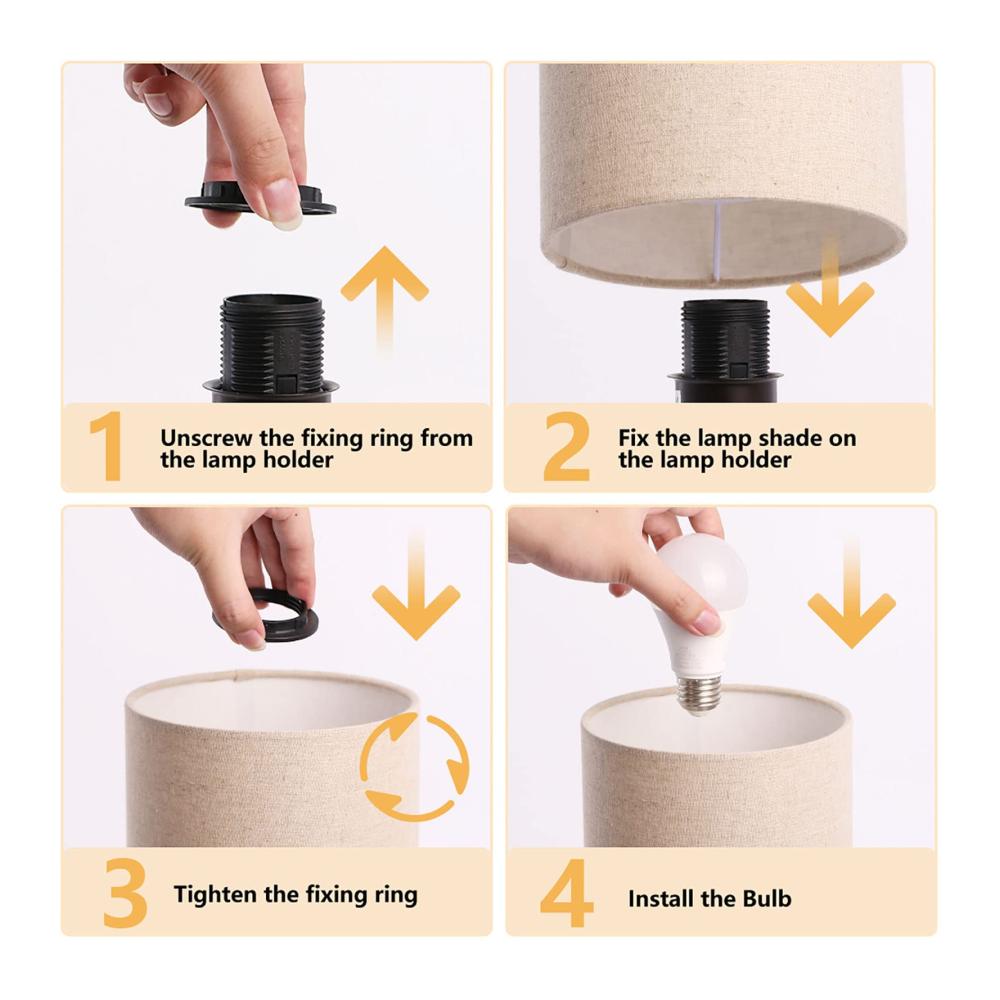 1 Unscrew the fixing ring from the lamp holder

2 Fix the lamp shade on the lamp holder

3 Tighten the fixing ring

4 Install the Bulb