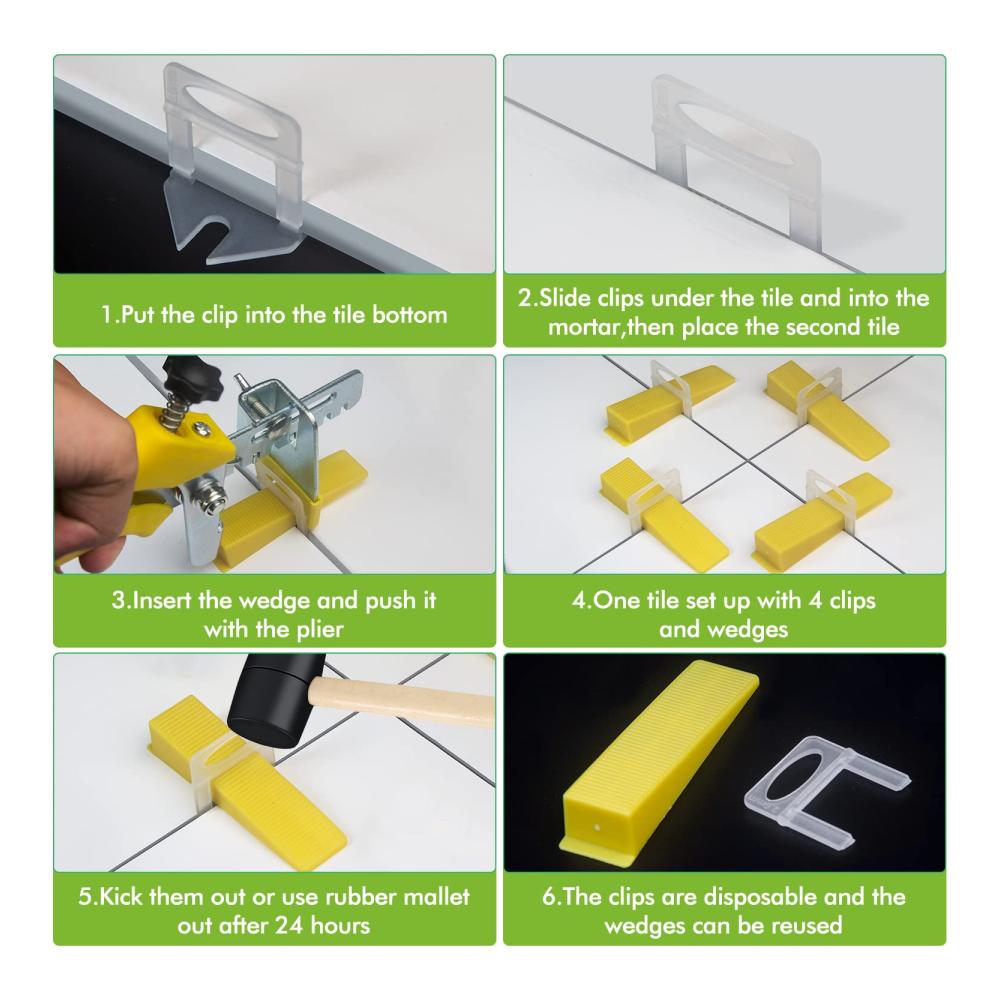 1.Put the clip into the tile bottom

2.Slide clips under the tile and into the mortar,then place the second tile

3.Insert the wedge and push it with the plier

4.One tile set up with 4 clips and wedges

5.Kick them out or use rubber mallet out after 24 hours

6.The clips are disposable and the wedges can be reused