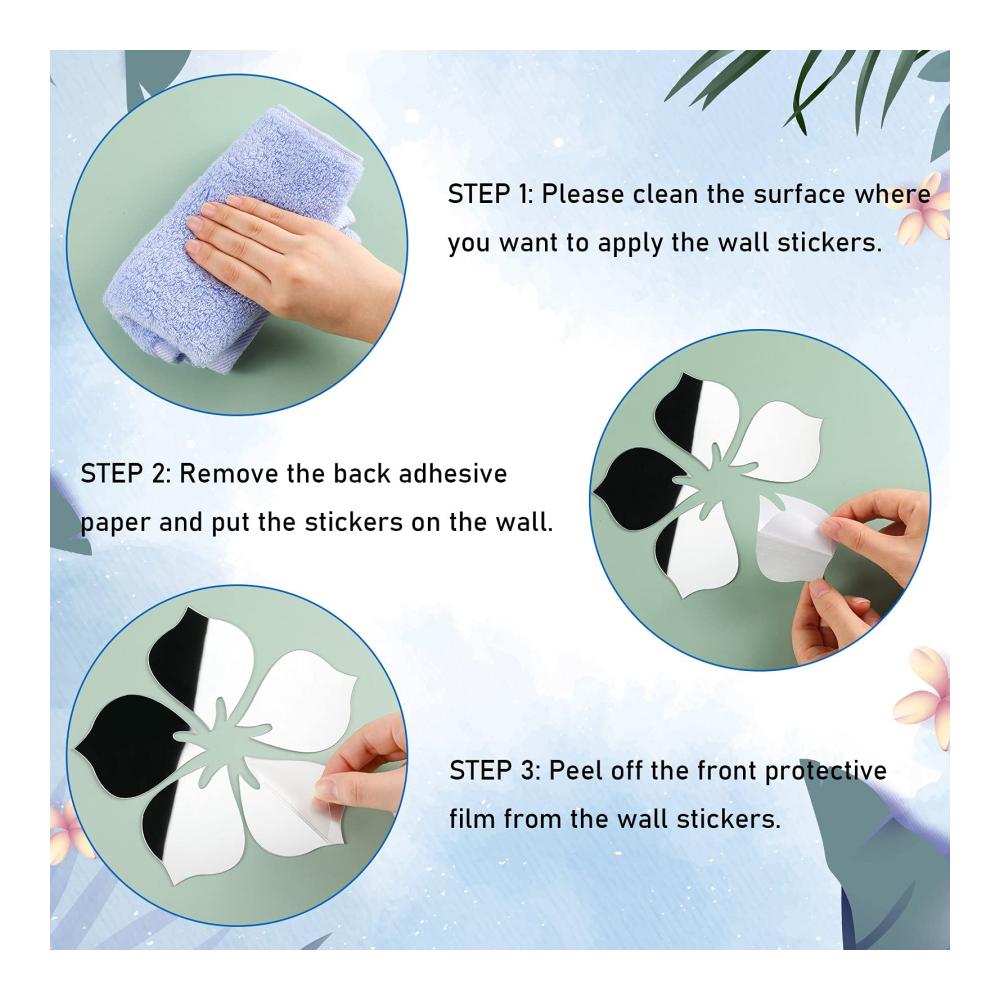 STEP 1: Please clean the surface where you want to apply the wall stickers.

STEP 2: Remove the back adhesive paper and put the stickers on the wall.

STEP 3: Peel off the front protective film from the wall stickers.