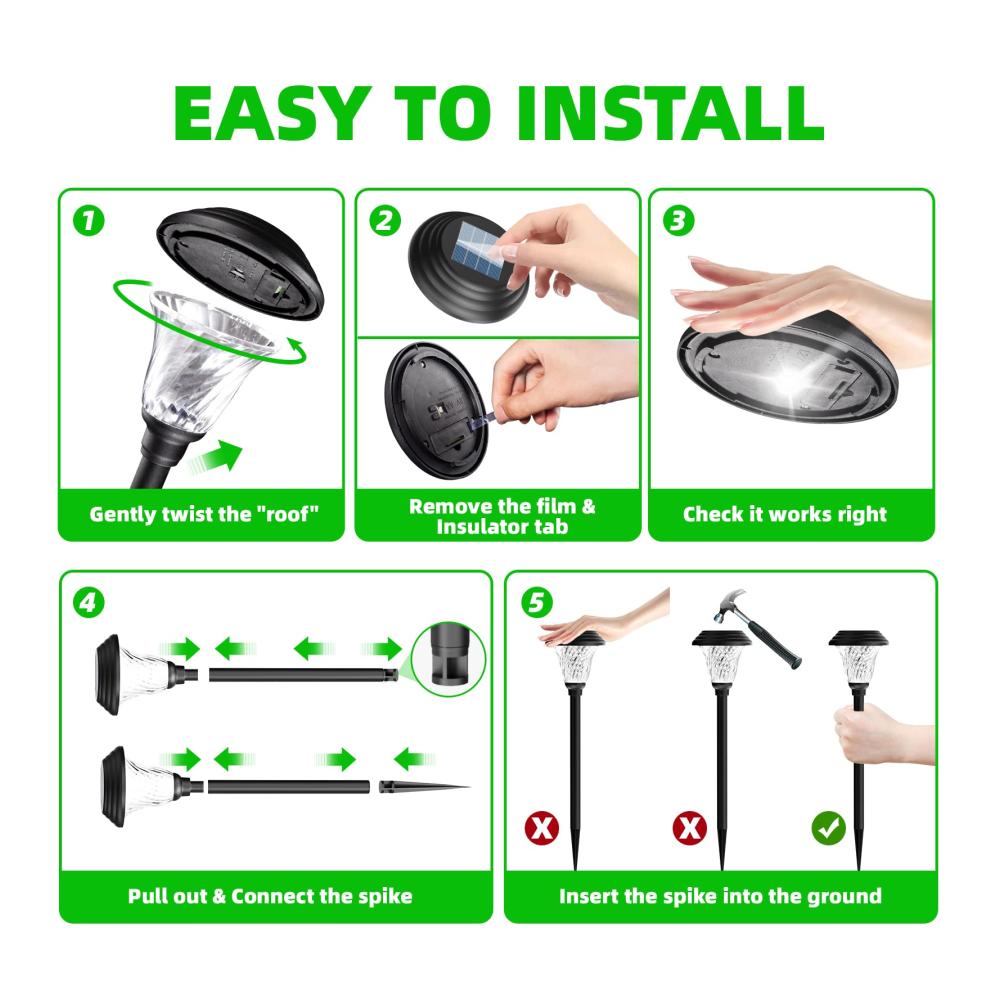 EASY TO INSTALL

1
Gently twist the "roof"

2
Remove the film & Insulator tab

3
Check it works right

4
Pull out & Connect the spike

5
Insert the spike into the ground