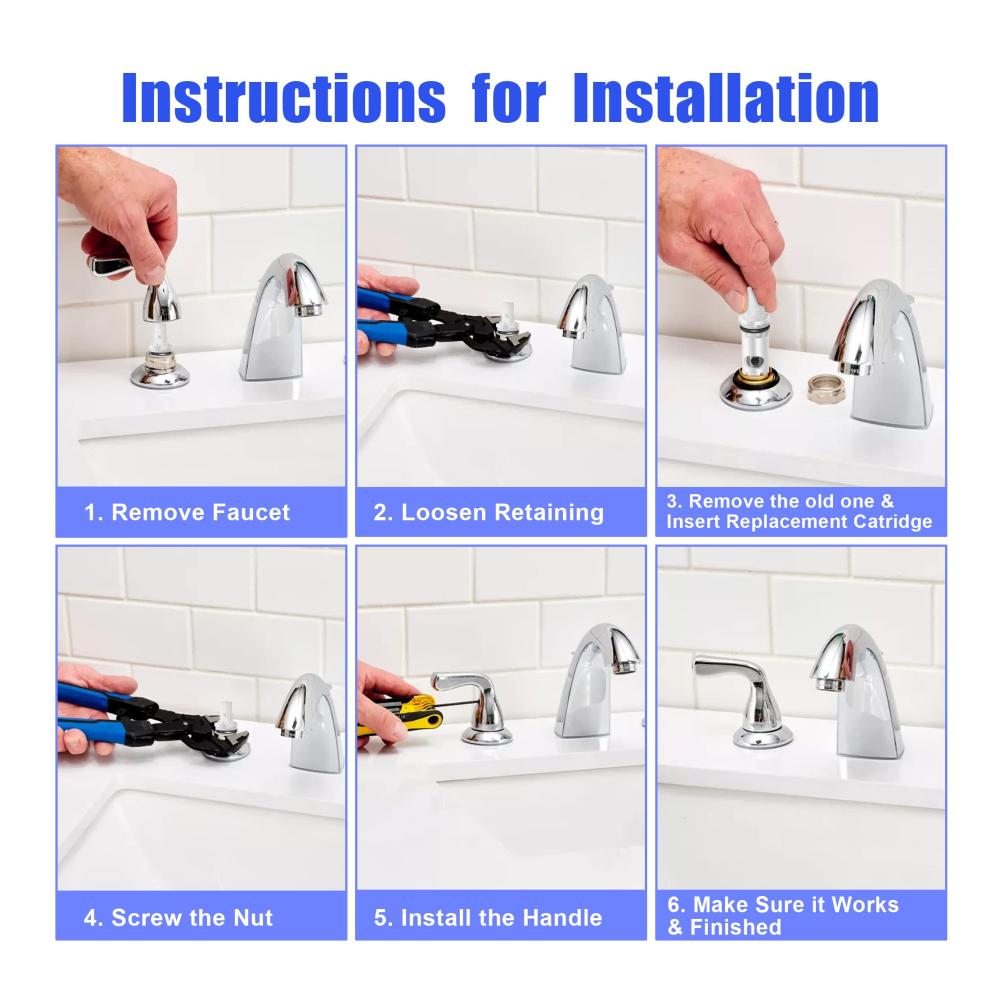 Instructions for Installation

1. Remove Faucet

2. Loosen Retaining

3. Remove the old one & Insert Replacement Catridge

4. Screw the Nut

5. Install the Handle

6. Make Sure it Works & Finished