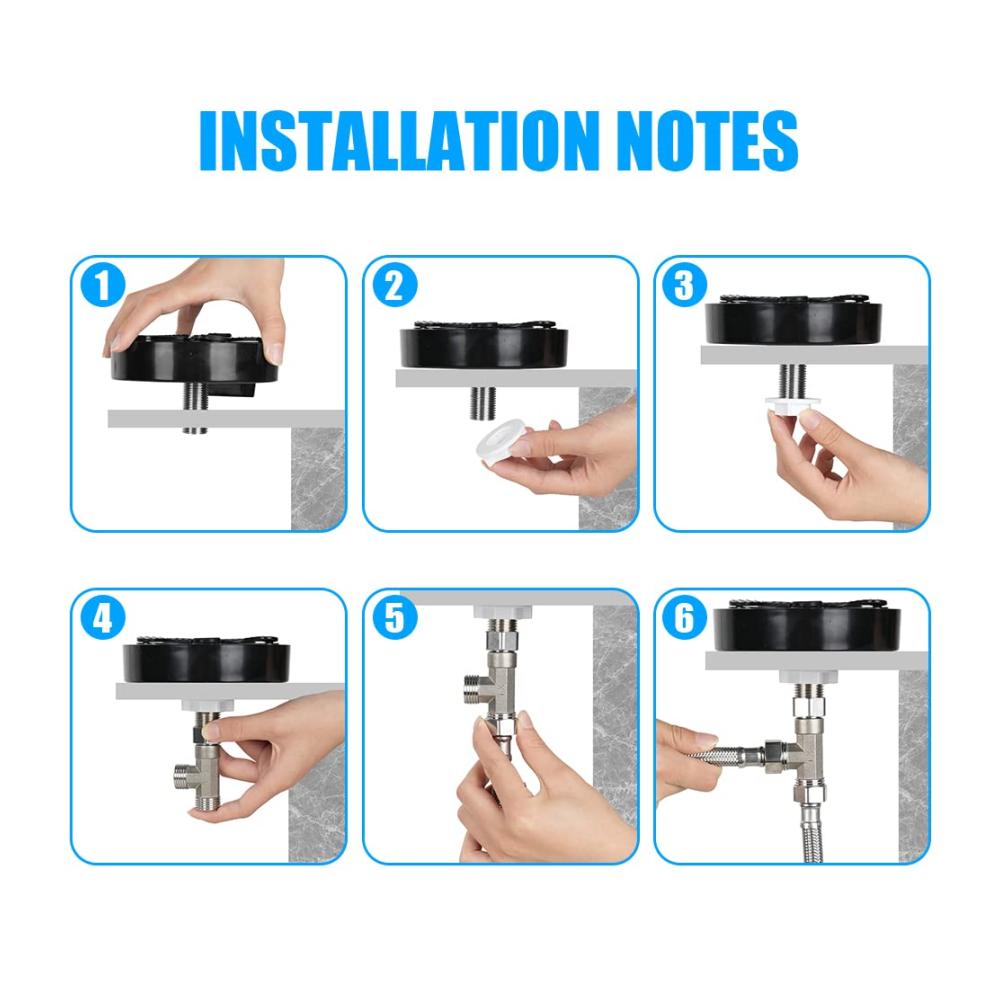 INSTALLATION NOTES

1

2

3

4

5

6