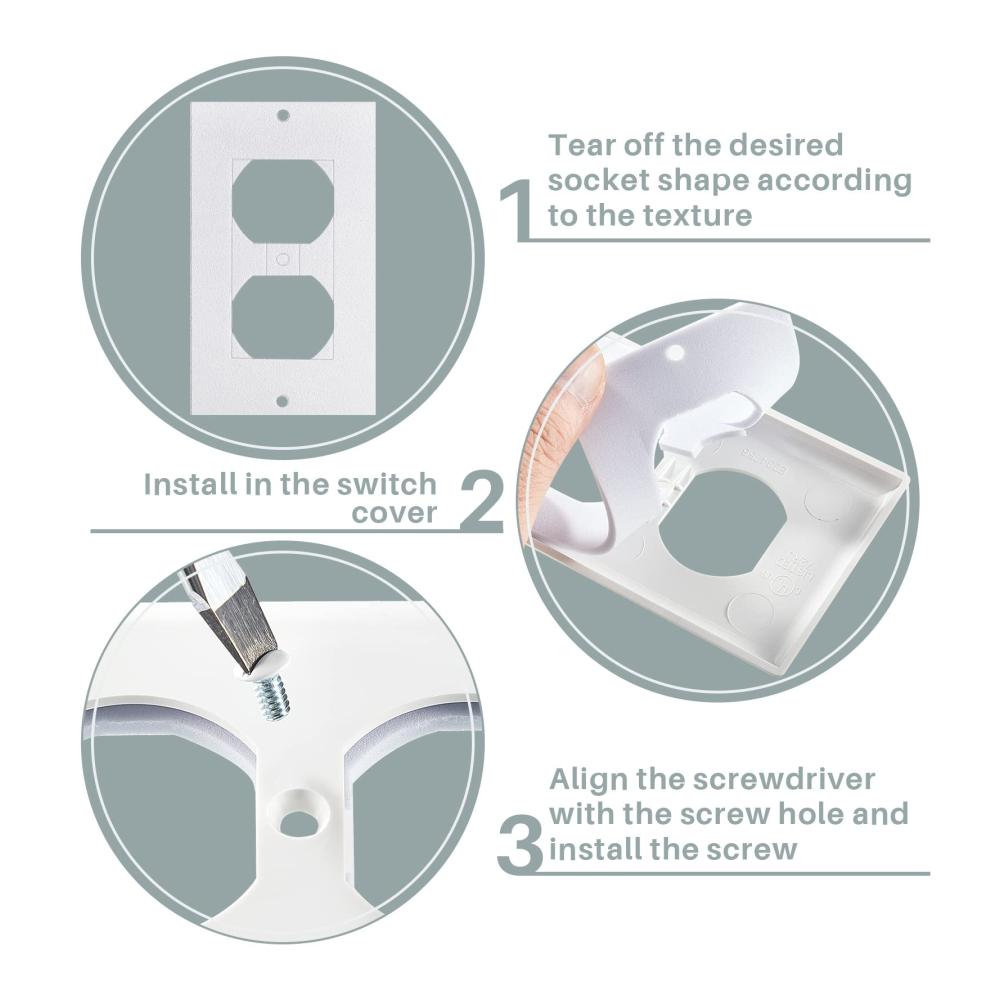 1 Tear off the desired socket shape according to the texture

Install in the switch cover 2

3 Align the screwdriver with the screw hole and install the screw