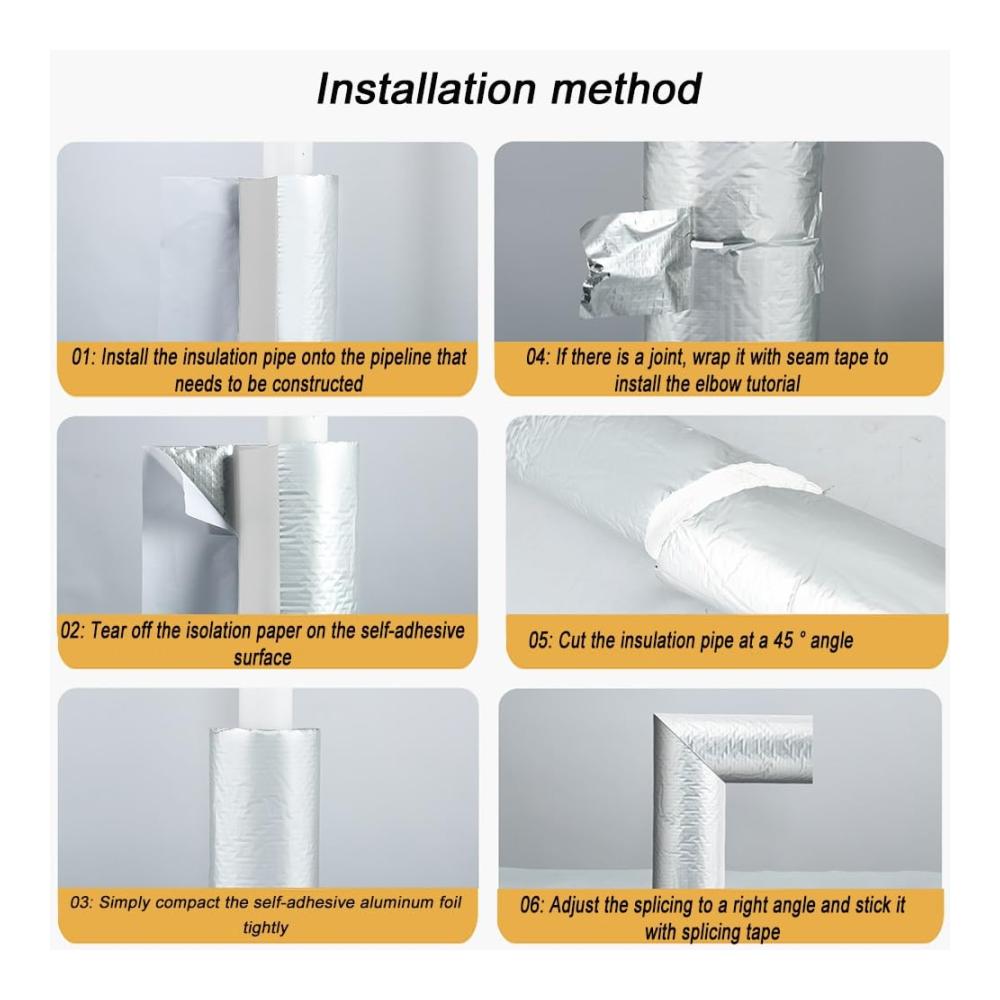 Installation method

01: Install the insulation pipe onto the pipeline that needs to be constructed

02: Tear off the isolation paper on the self-adhesive surface

03: Simply compact the self-adhesive aluminum foil tightly

04: If there is a joint, wrap it with seam tape to install the elbow tutorial

05: Cut the insulation pipe at a 45 ° angle

06: Adjust the splicing to a right angle and stick it with splicing tape