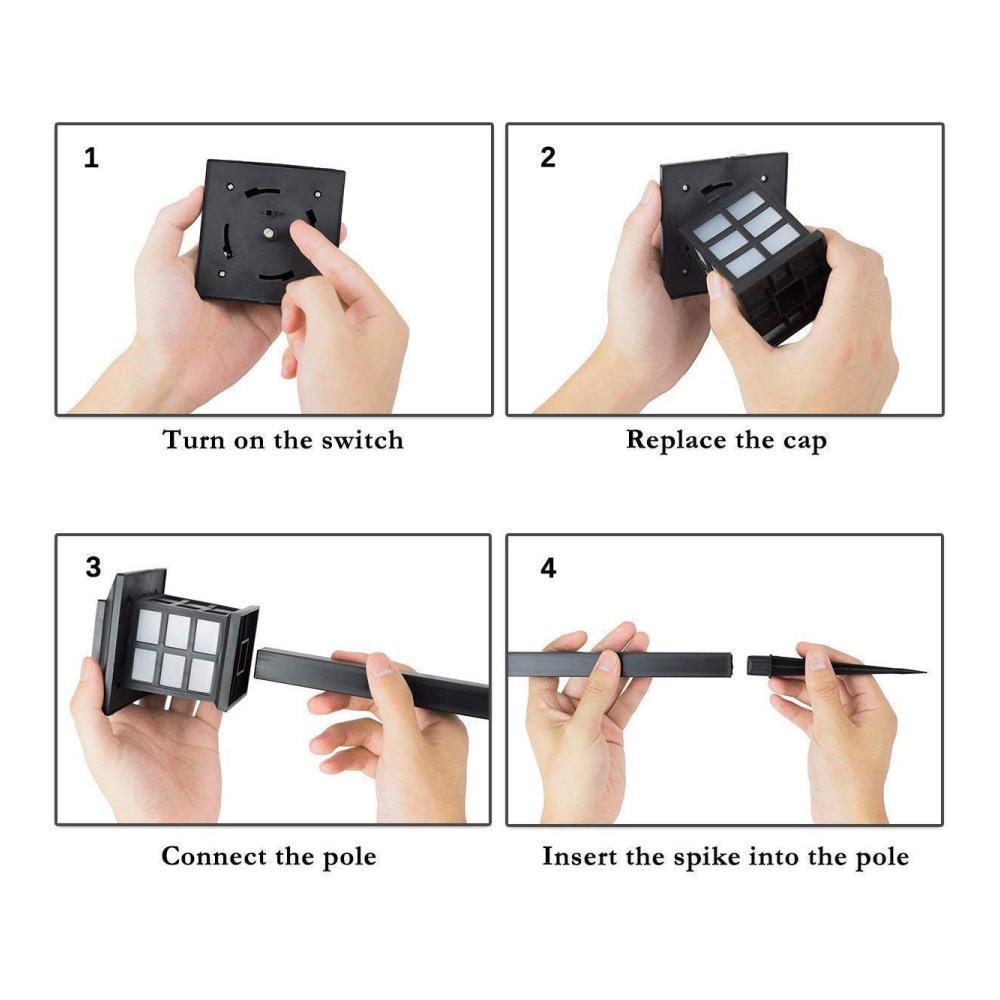 1

Turn on the switch

2

Replace the cap

3

Connect the pole

4

Insert the spike into the pole