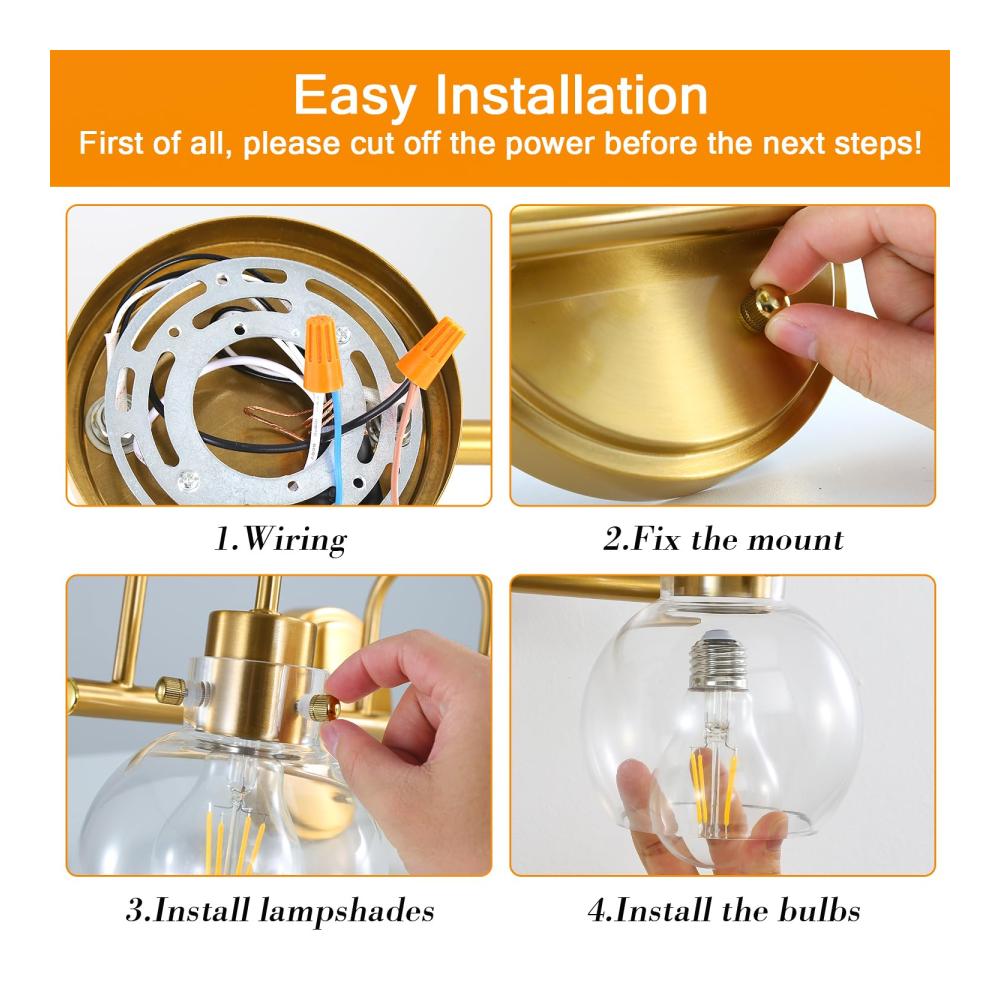 Easy Installation
First of all, please cut off the power before the next steps!

1.Wiring

2.Fix the mount

3.Install lampshades

4.Install the bulbs