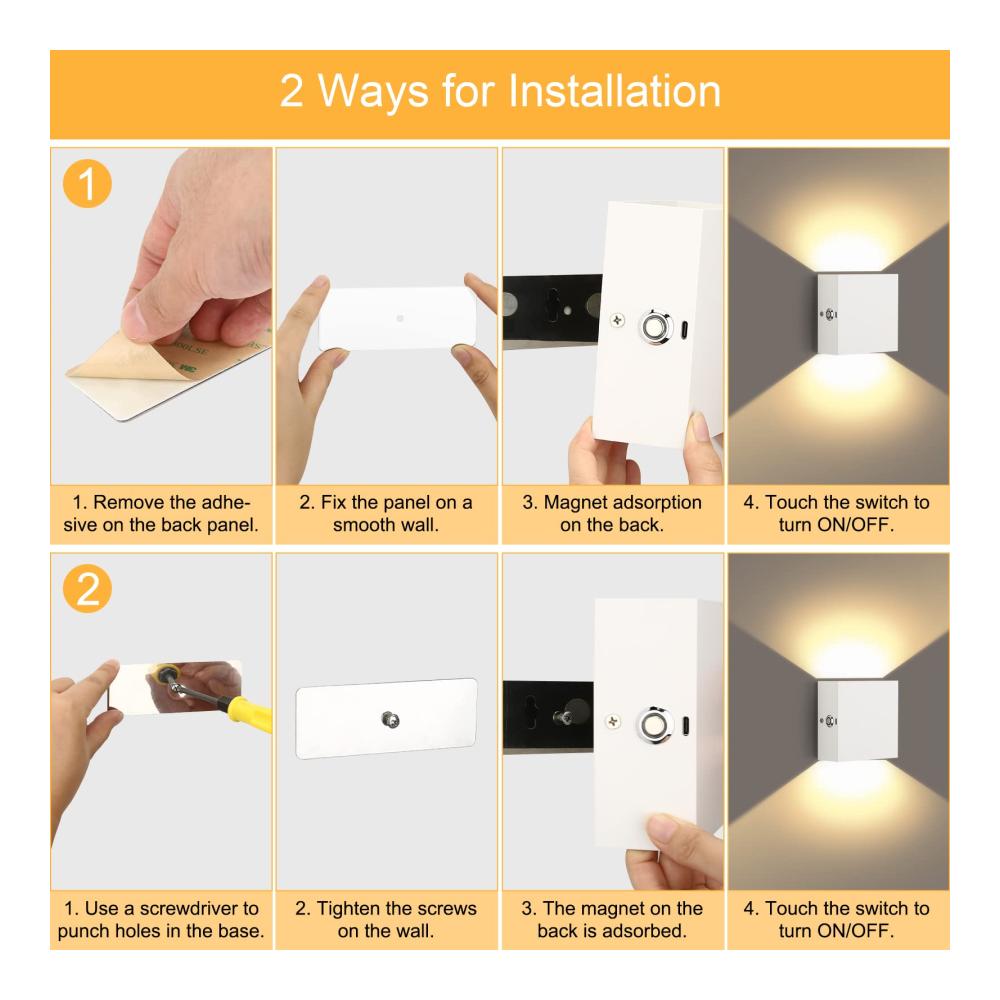 2 Ways for Installation

1

1. Remove the adhesive on the back panel.

2. Fix the panel on a smooth wall.

3. Magnet adsorption on the back.

4. Touch the switch to turn ON/OFF.

2

1. Use a screwdriver to punch holes in the base.

2. Tighten the screws on the wall.

3. The magnet on the back is adsorbed.

4. Touch the switch to turn ON/OFF.