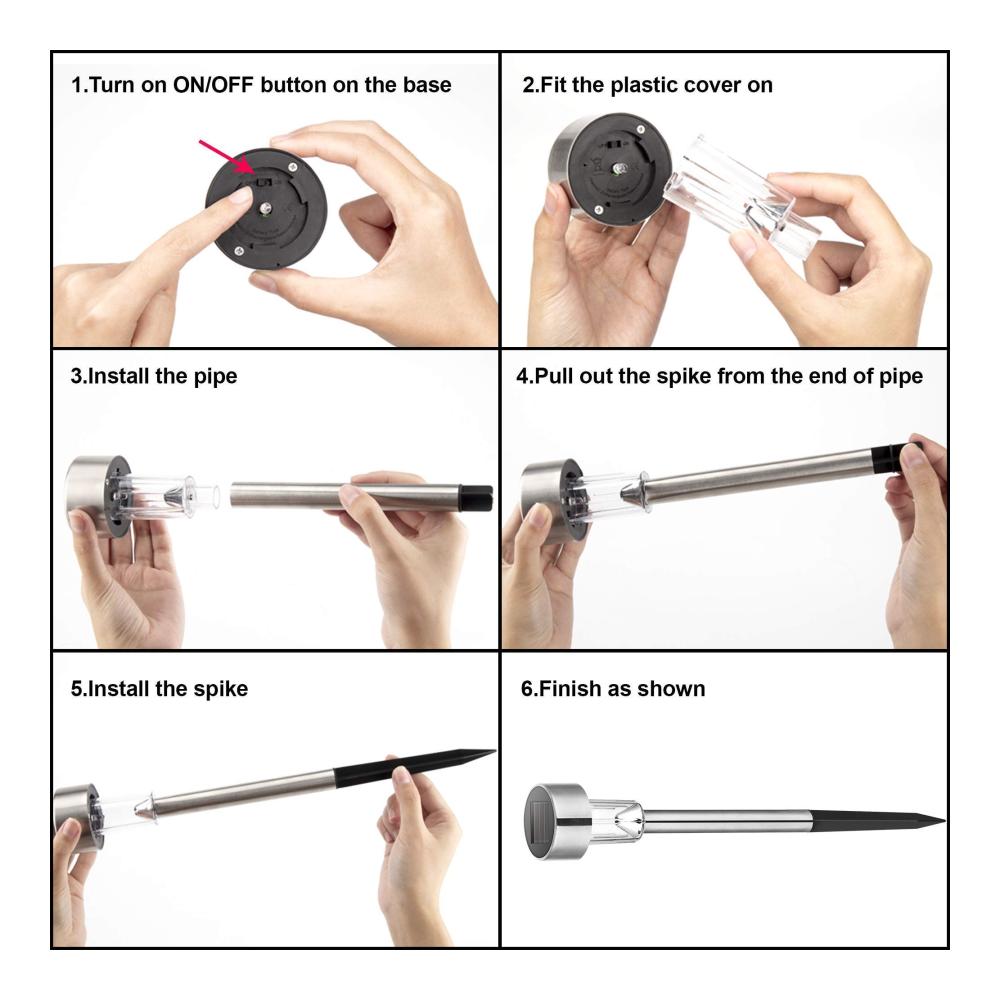 1.Turn on ON/OFF button on the base

2.Fit the plastic cover on

3.Install the pipe

4.Pull out the spike from the end of pipe

5.Install the spike

6.Finish as shown