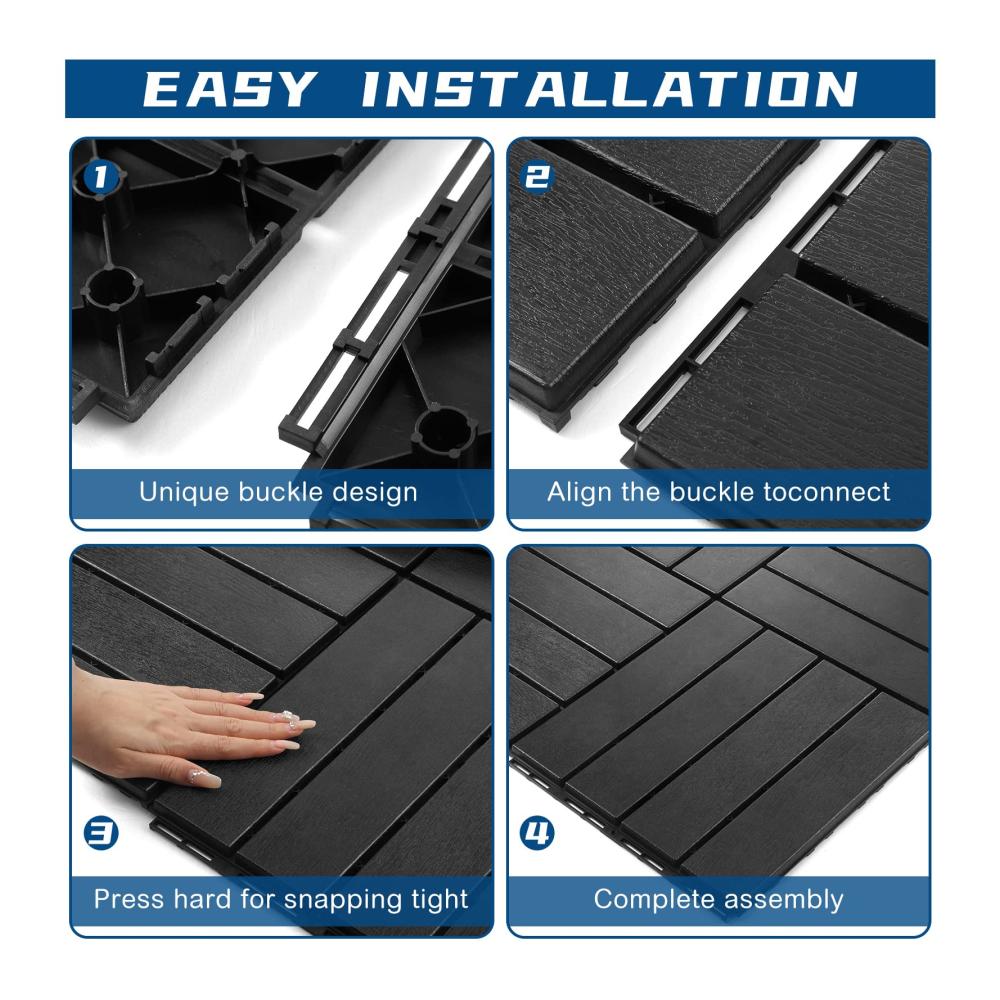 EASY INSTALLATION

1

Unique buckle design

2

Align the buckle toconnect

3

Press hard for snapping tight

4

Complete assembly