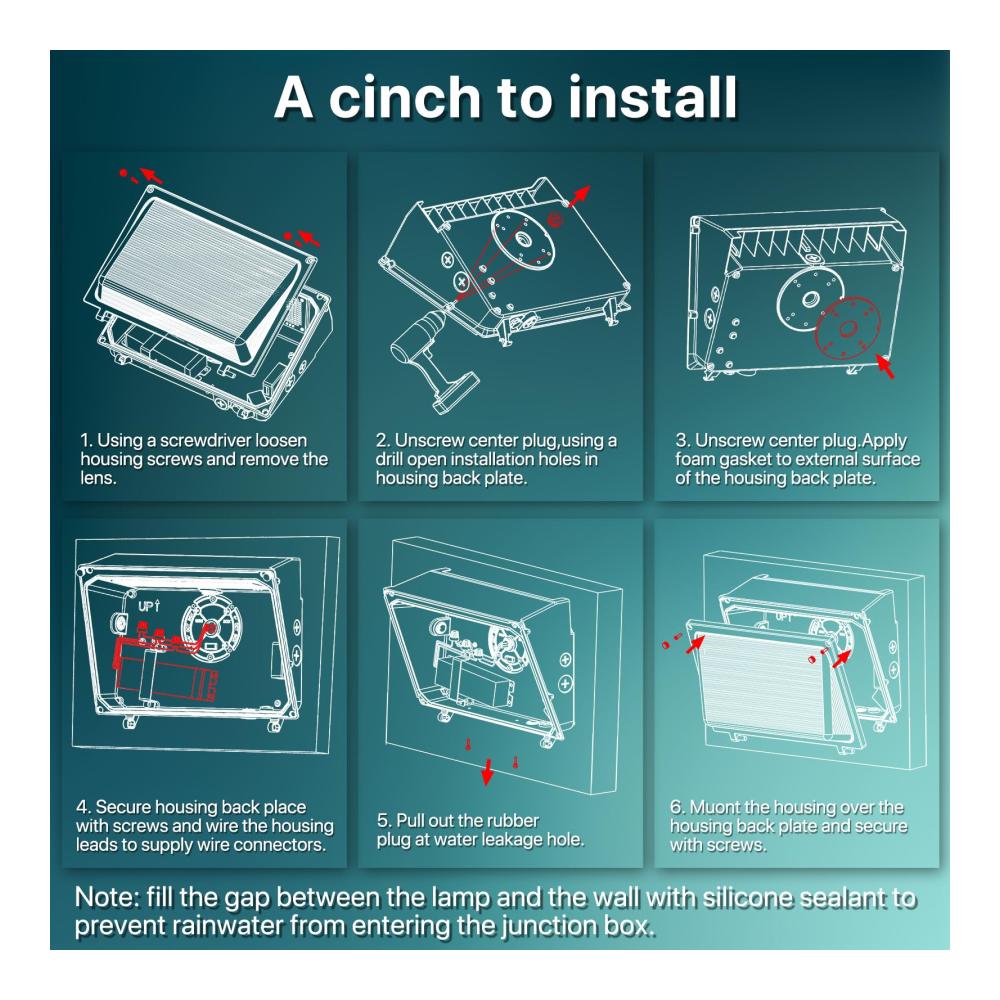 A cinch to install

1. Using a screwdriver loosen housing screws and remove the lens.

2. Unscrew center plug,using a drill open installation holes in housing back plate.

3. Unscrew center plug.Apply foam gasket to external surface of the housing back plate.

UP

4. Secure housing back place with screws and wire the housing leads to supply wire connectors.

5. Pull out the rubber plug at water leakage hole.

UP

6. Muont the housing over the housing back plate and secure with screws.

Note: fill the gap between the lamp and the wall with silicone sealant to prevent rainwater from entering the junction box.