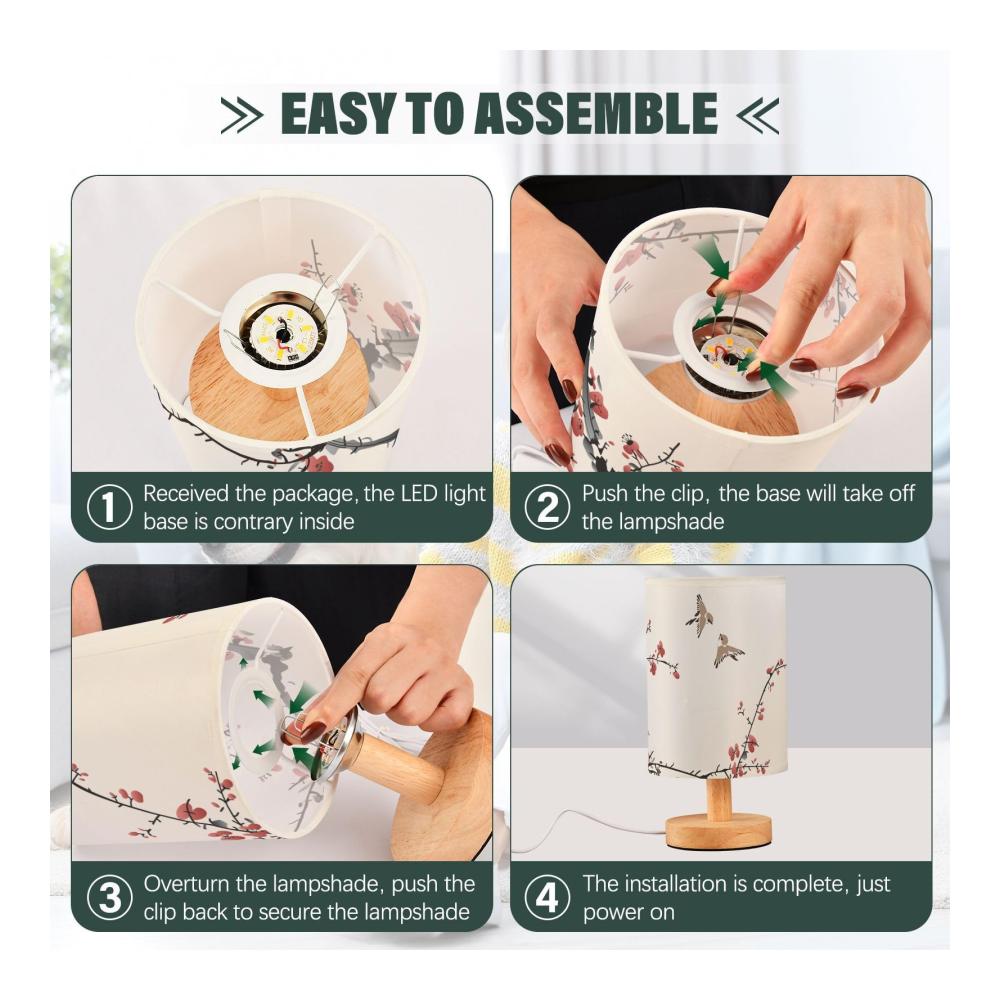 ≫ EASY TO ASSEMBLE ≪

① Received the package, the LED light base is contrary inside

② Push the clip, the base will take off the lampshade

③ Overturn the lampshade, push the clip back to secure the lampshade

④ The installation is complete, just power on