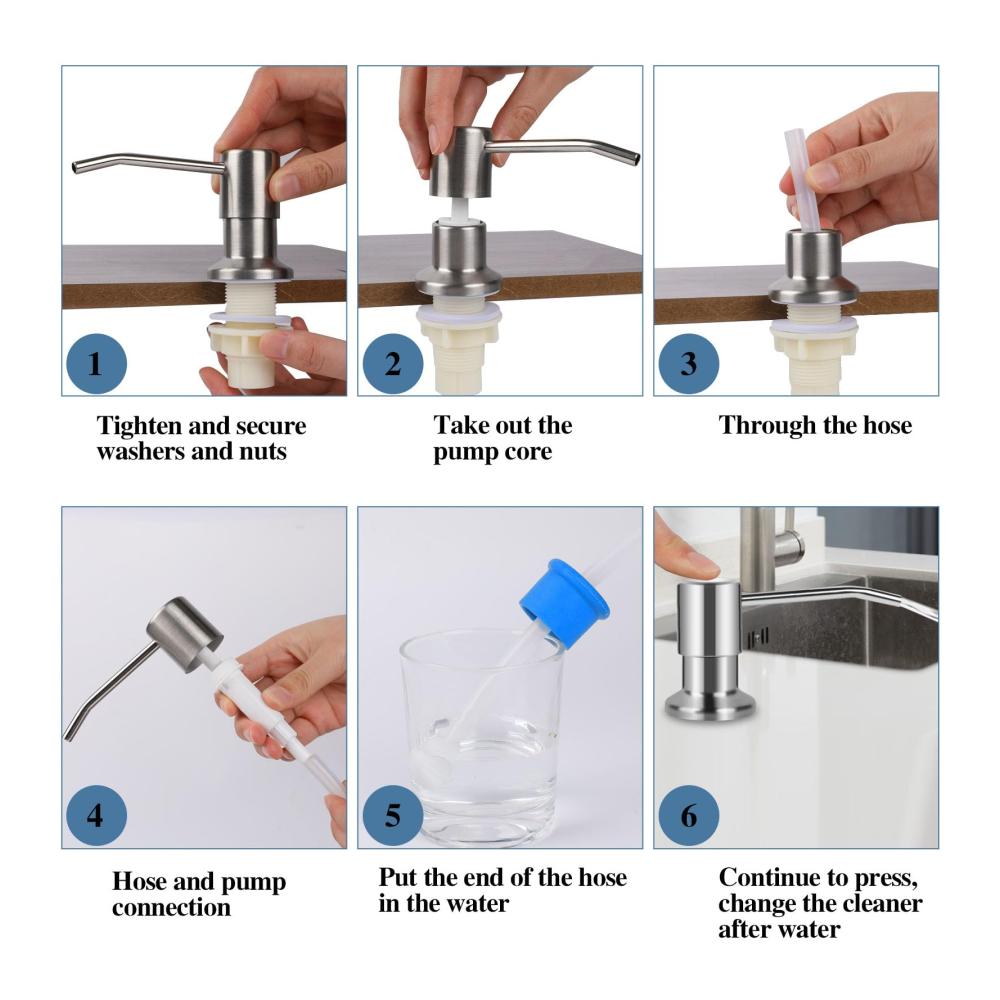 1

Tighten and secure washers and nuts

2

Take out the pump core

3

Through the hose

4

Hose and pump connection

5

Put the end of the hose in the water

6

Continue to press, change the cleaner after water