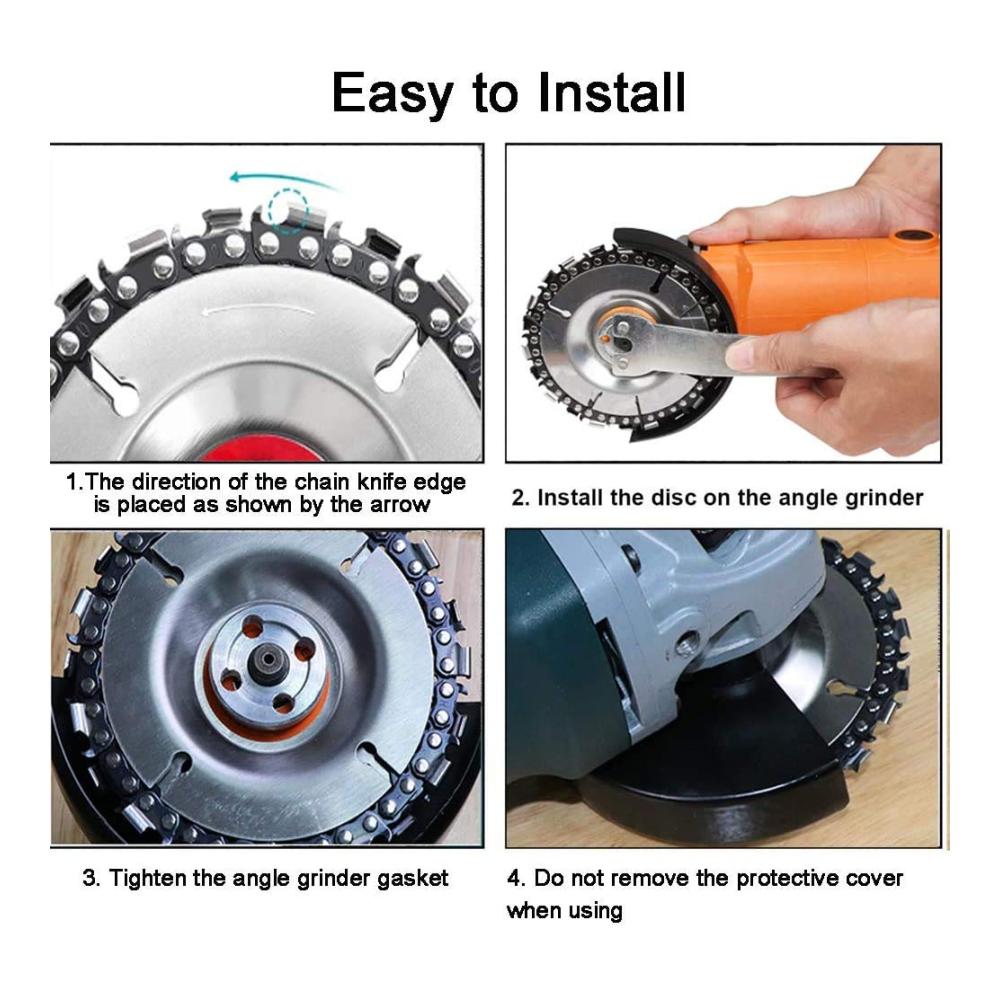 Easy to Install

1.The direction of the chain knife edge is placed as shown by the arrow

2. Install the disc on the angle grinder

3. Tighten the angle grinder gasket

4. Do not remove the protective cover when using