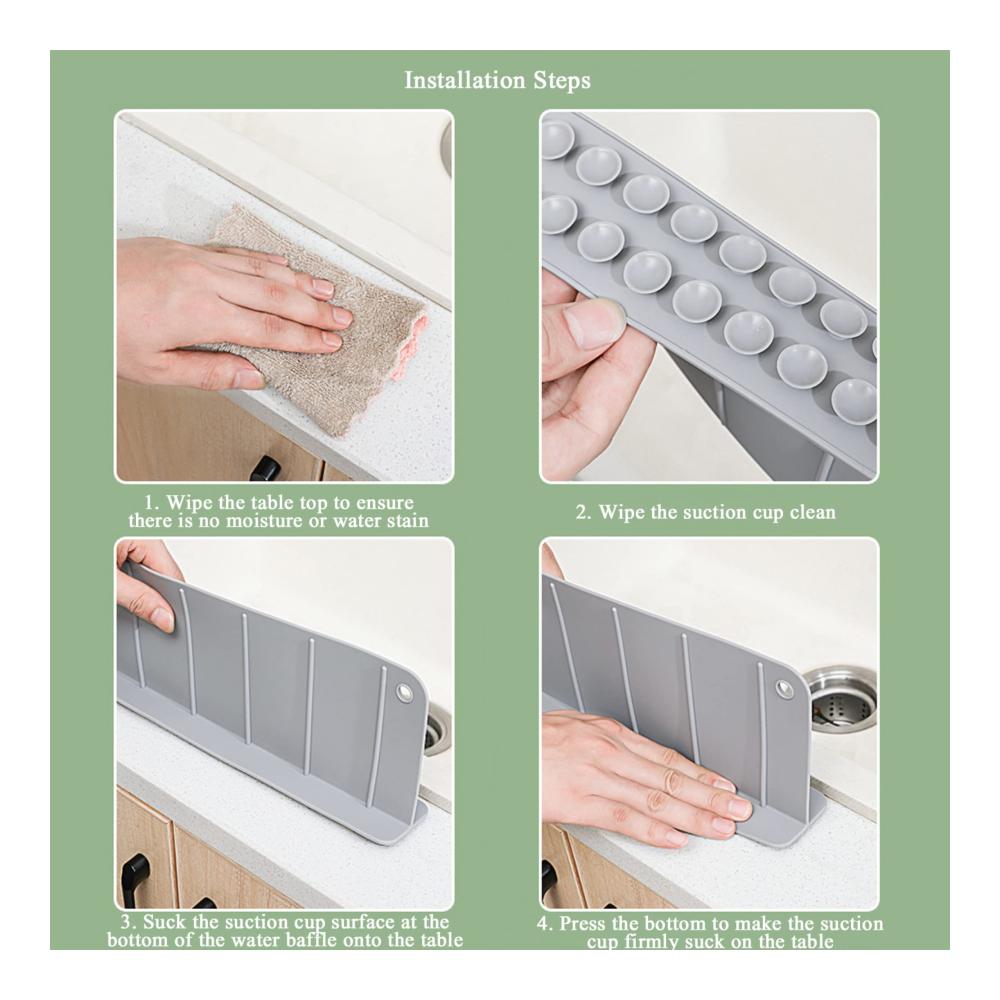 Installation Steps

1. Wipe the table top to ensure there is no moisture or water stain

2. Wipe the suction cup clean

3. Suck the suction cup surface at the bottom of the water baffle onto the table

4. Press the bottom to make the suction cup firmly suck on the table