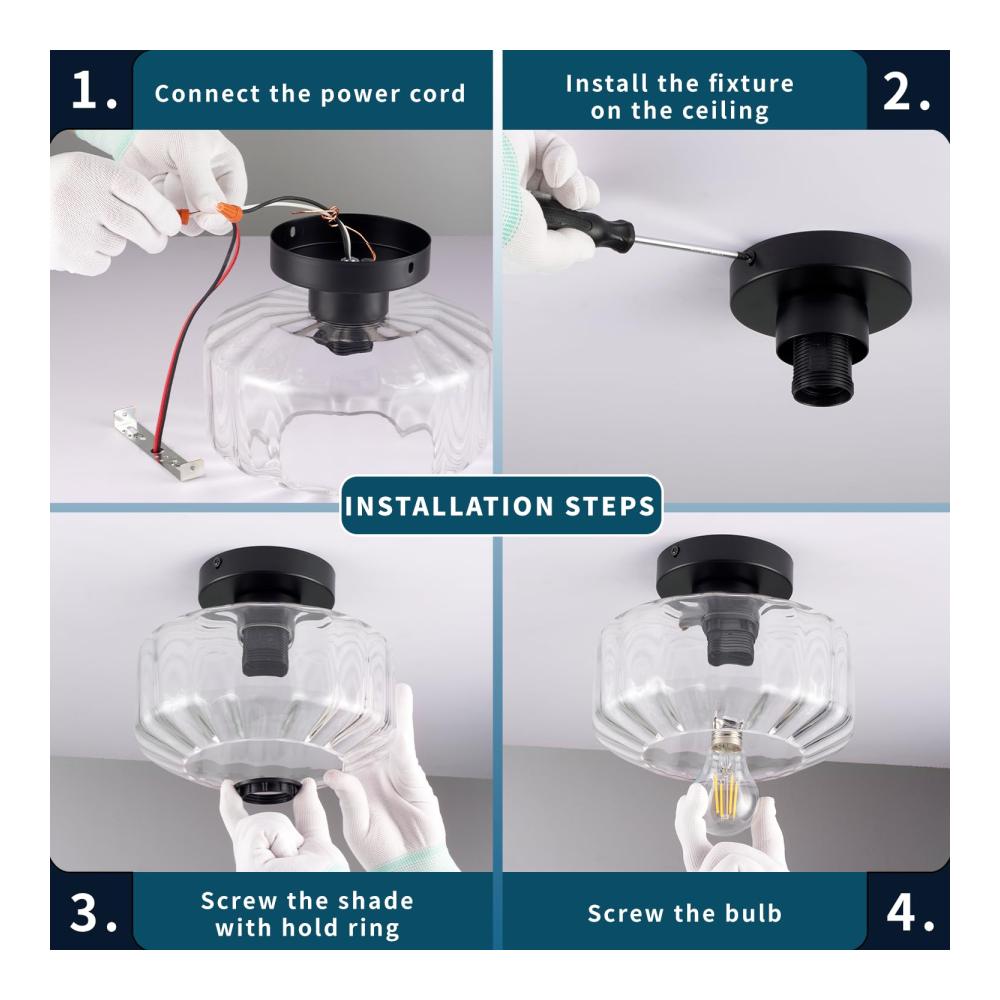 1. Connect the power cord

Install the fixture on the ceiling 2.

INSTALLATION STEPS

3. Screw the shade with hold ring

Screw the bulb 4.