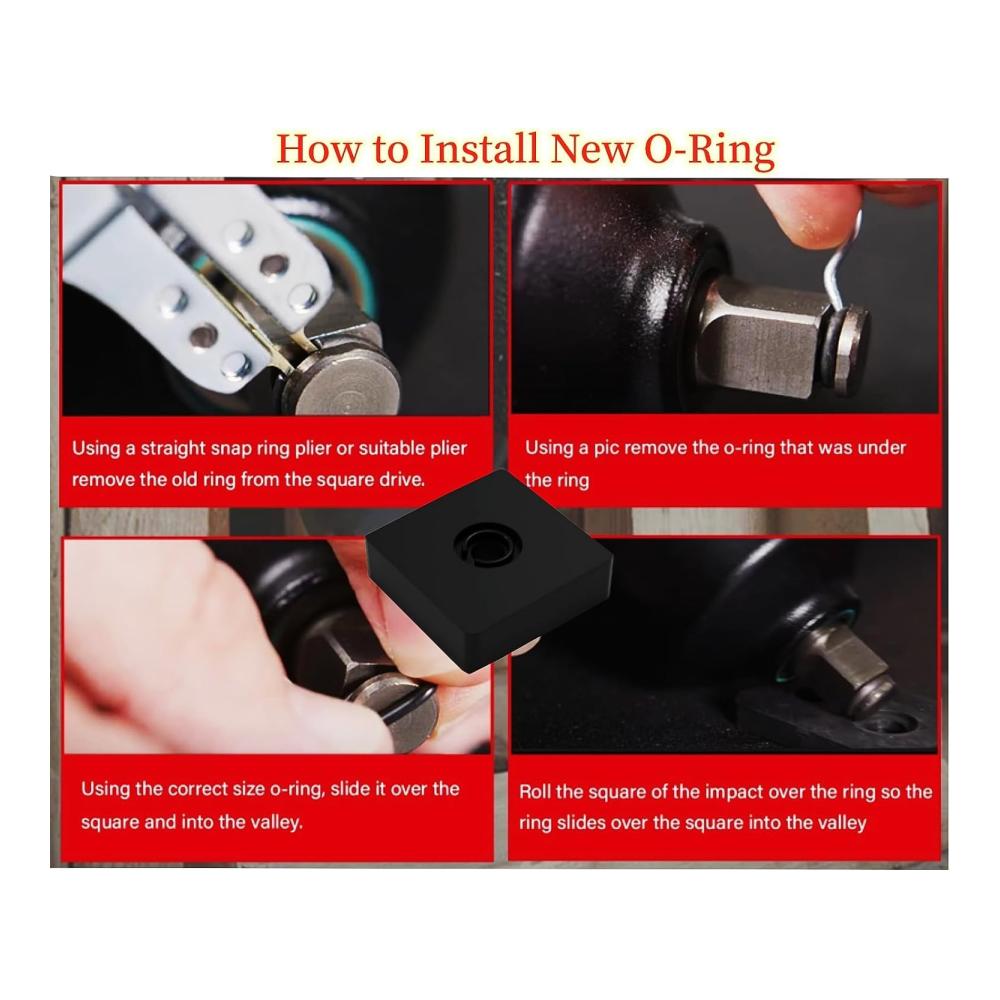 How to Install New O-Ring

Using a straight snap ring plier or suitable plier remove the old ring from the square drive.

Using a pic remove the o-ring that was under the ring

Using the correct size o-ring, slide it over the square and into the valley.

Roll the square of the impact over the ring so the ring slides over the square into the valley