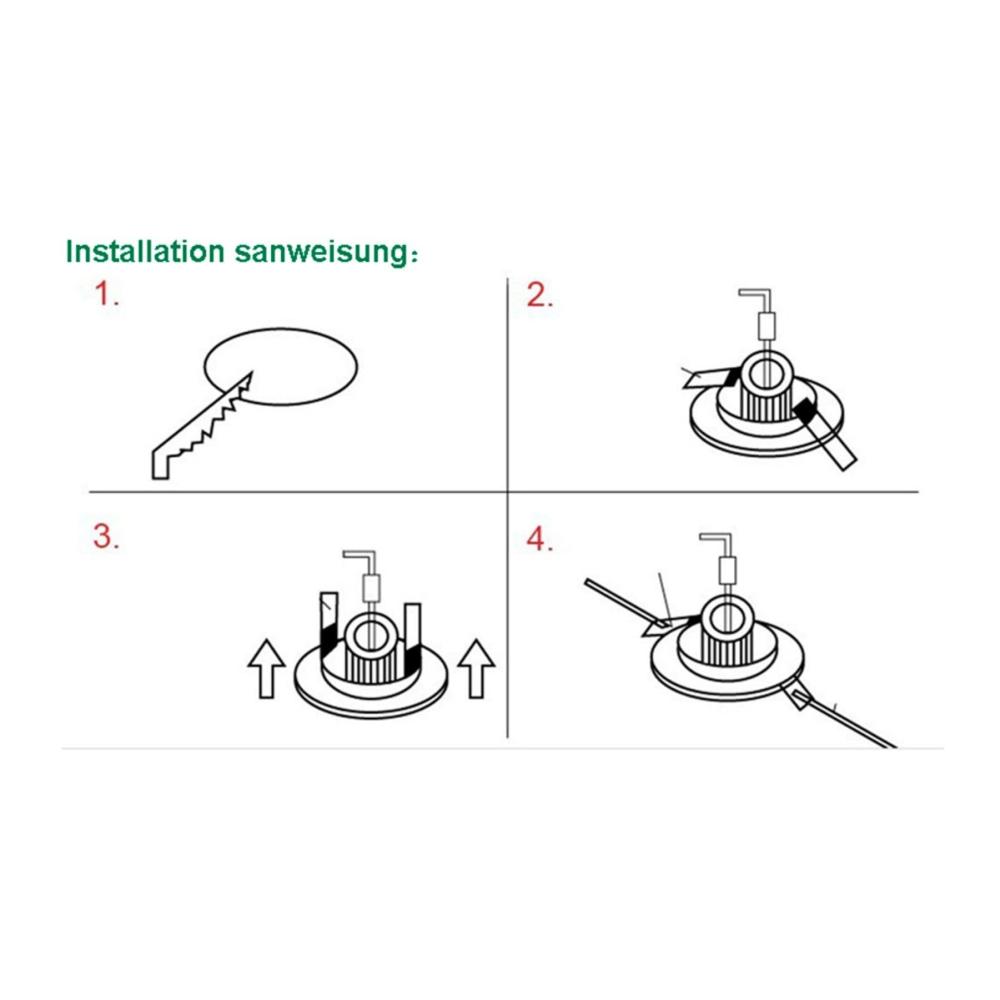 Installation sanweisung:

1.

2.

3.

4.