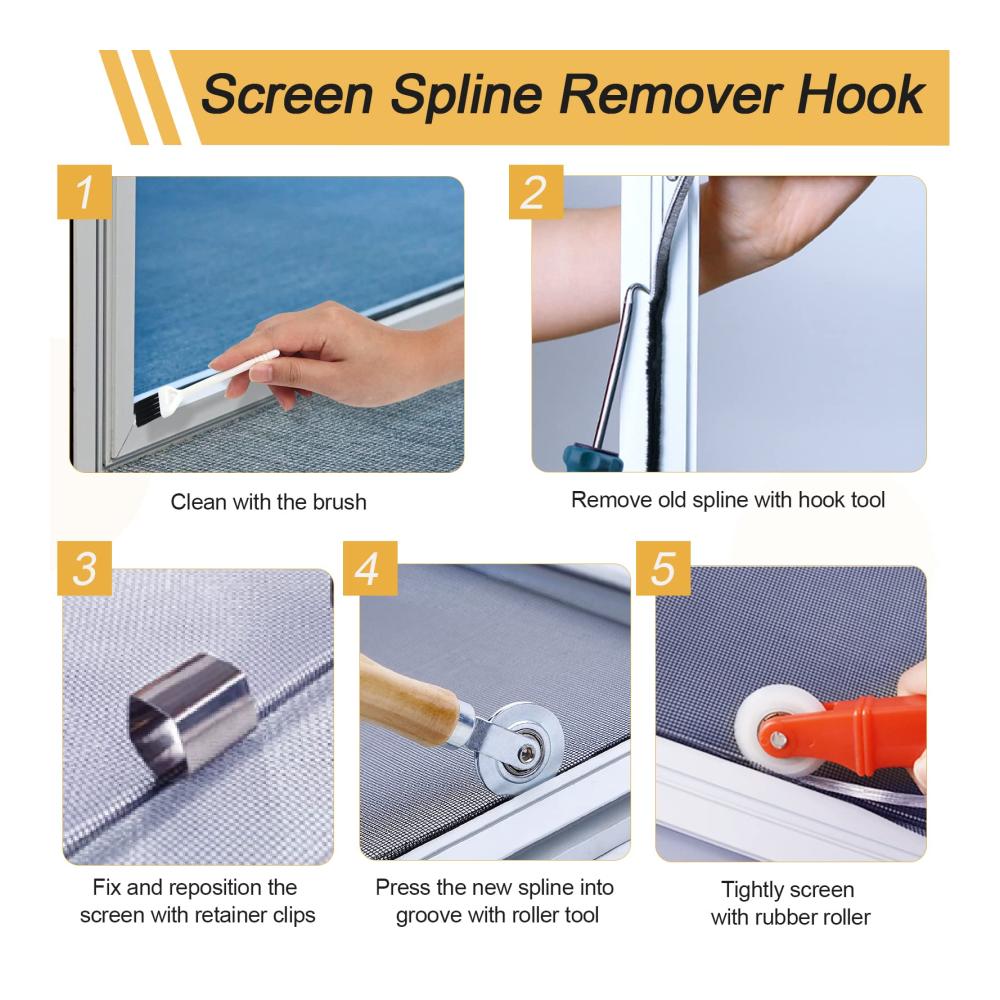 Screen Spline Remover Hook

1
Clean with the brush

2
Remove old spline with hook tool

3
Fix and reposition the screen with retainer clips

4
Press the new spline into groove with roller tool

5
Tightly screen with rubber roller