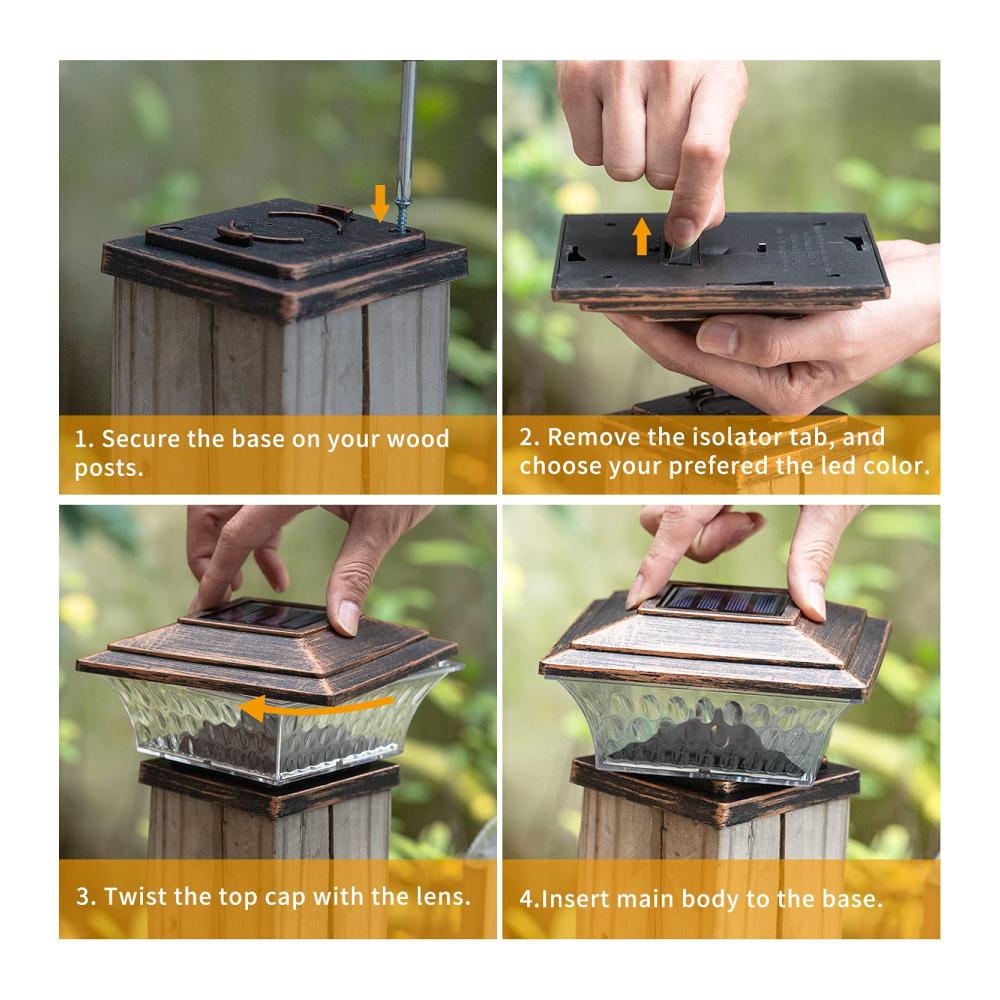 1. Secure the base on your wood posts.

2. Remove the isolator tab, and choose your prefered the led color.

3. Twist the top cap with the lens.

4.Insert main body to the base.