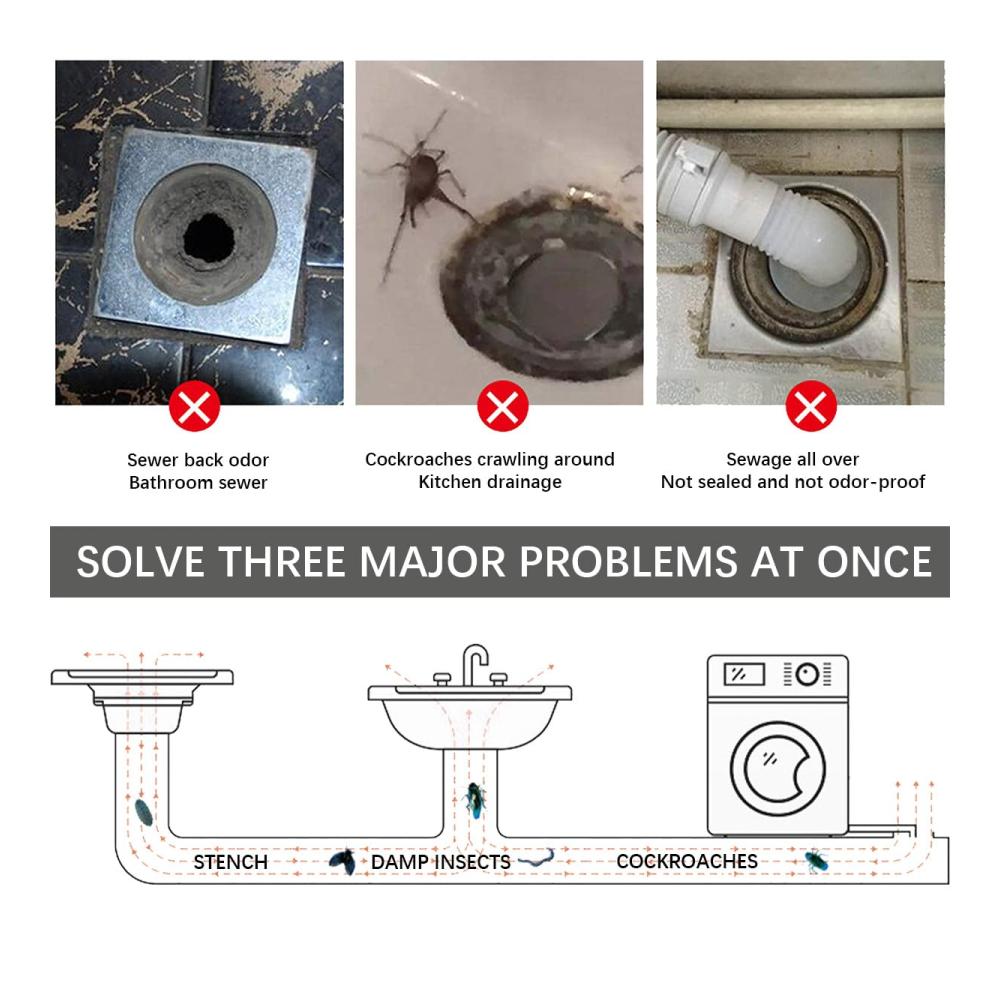 Sewer back odor
Bathroom sewer

Cockroaches crawling around
Kitchen drainage

Sewage all over
Not sealed and not odor-proof

SOLVE THREE MAJOR PROBLEMS AT ONCE

STENCH DAMP INSECTS COCKROACHES