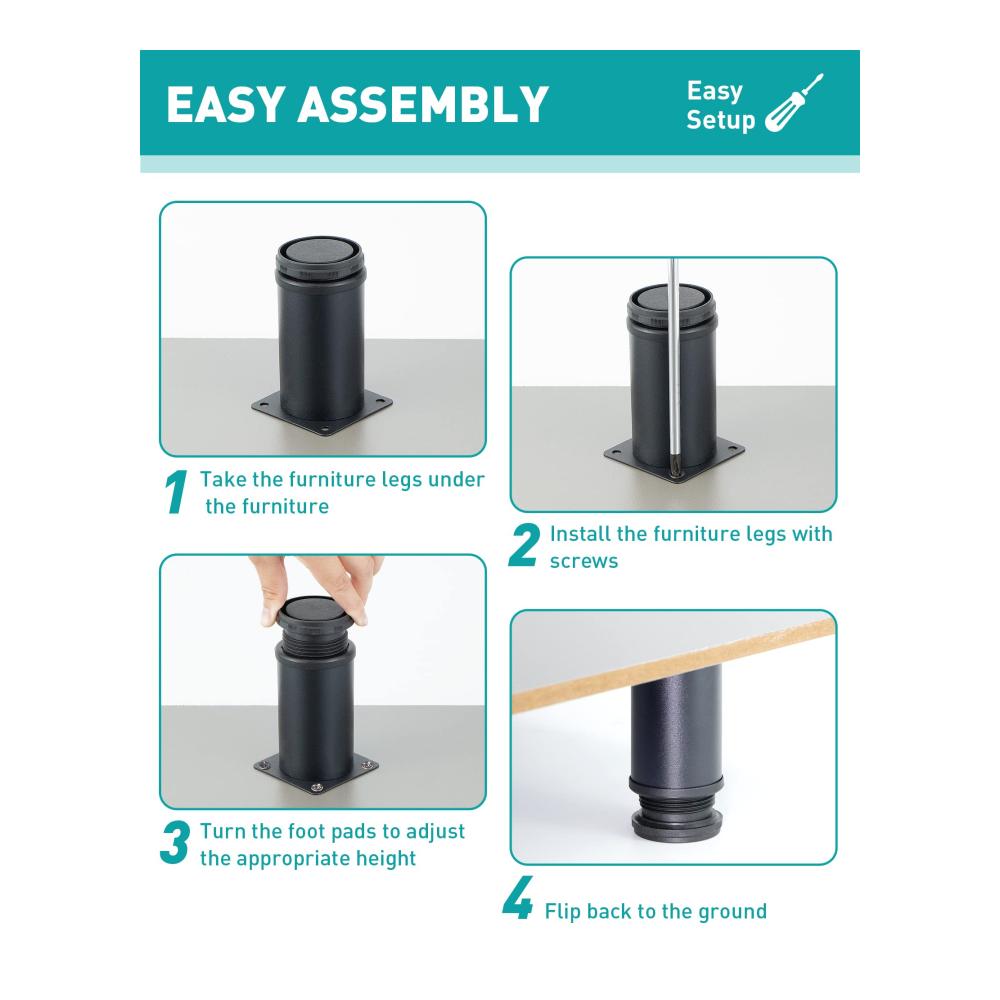 EASY ASSEMBLY

Easy Setup

1 Take the furniture legs under the furniture

2 Install the furniture legs with screws

3 Turn the foot pads to adjust the appropriate height

4 Flip back to the ground