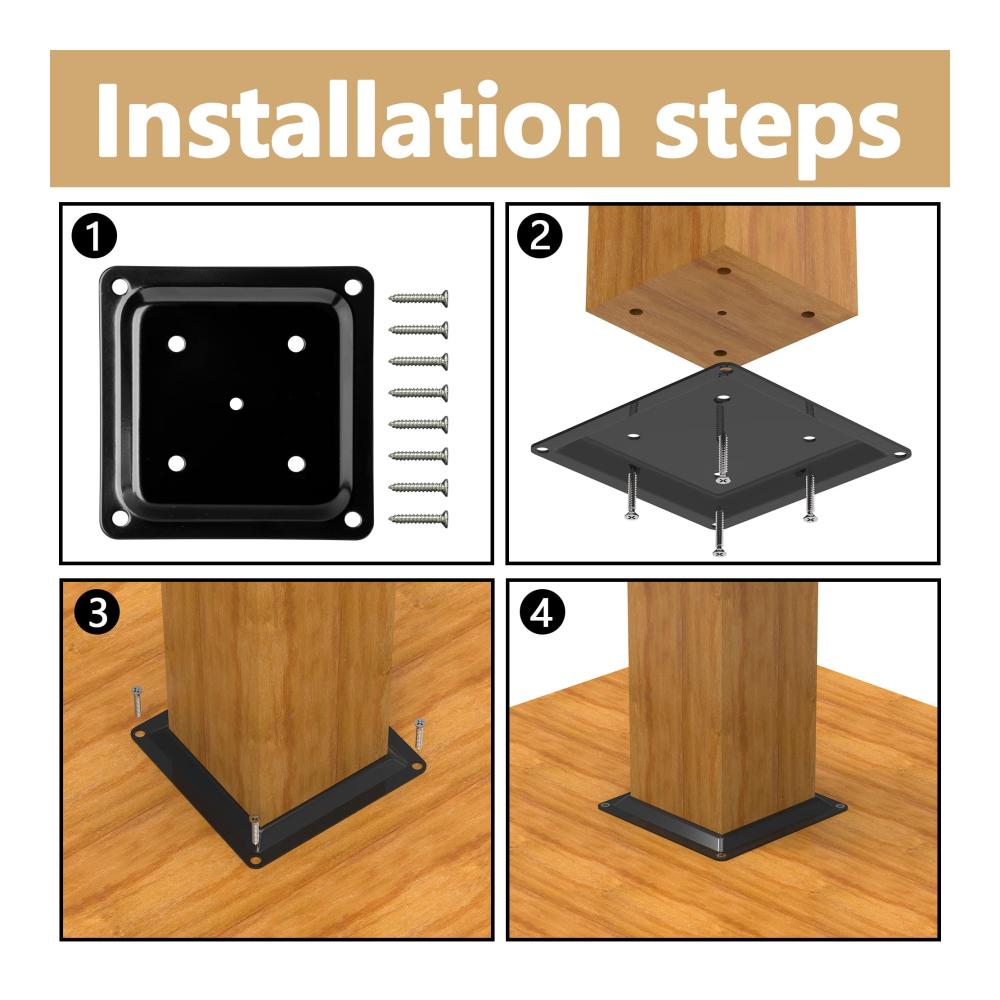 Installation steps

1

2

3

4