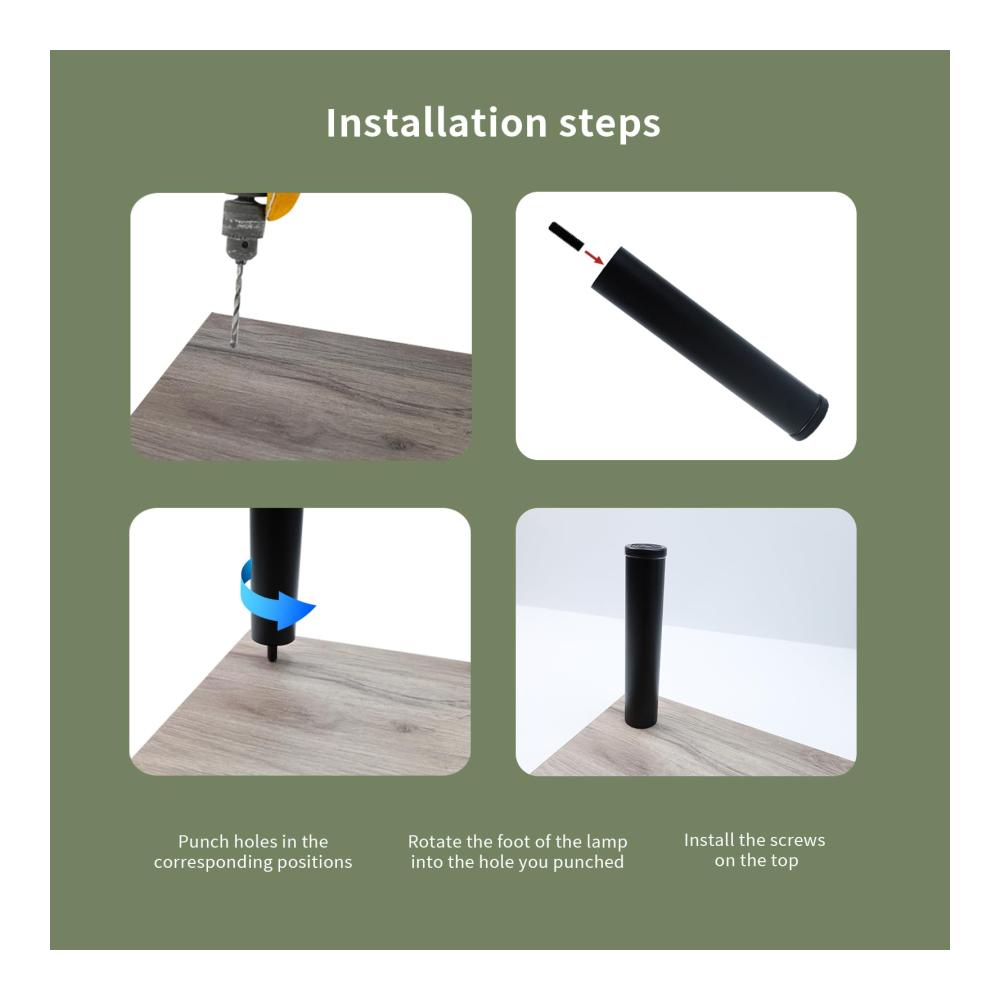 Installation steps

Punch holes in the corresponding positions

Rotate the foot of the lamp into the hole you punched

Install the screws on the top