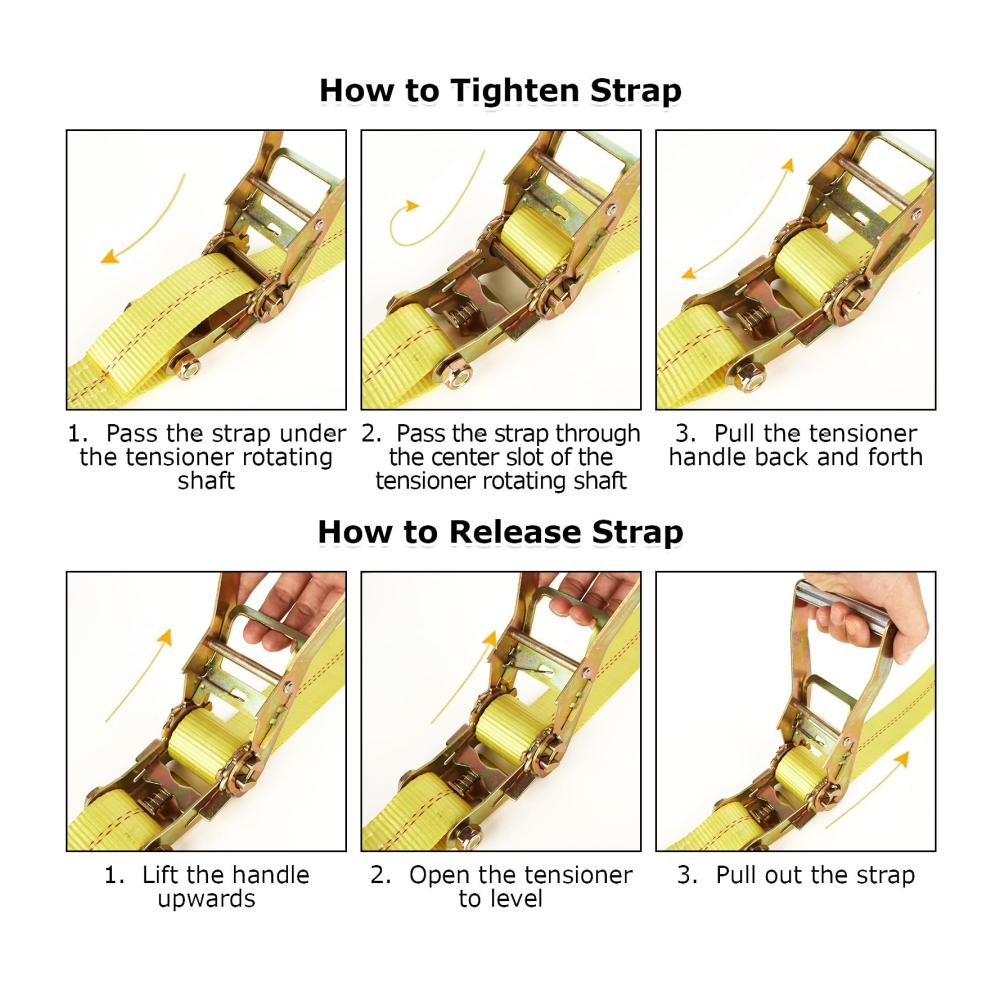 How to Tighten Strap

1. Pass the strap under the tensioner rotating shaft

2. Pass the strap through the center slot of the tensioner rotating shaft

3. Pull the tensioner handle back and forth

How to Release Strap

1. Lift the handle upwards

2. Open the tensioner to level

3. Pull out the strap