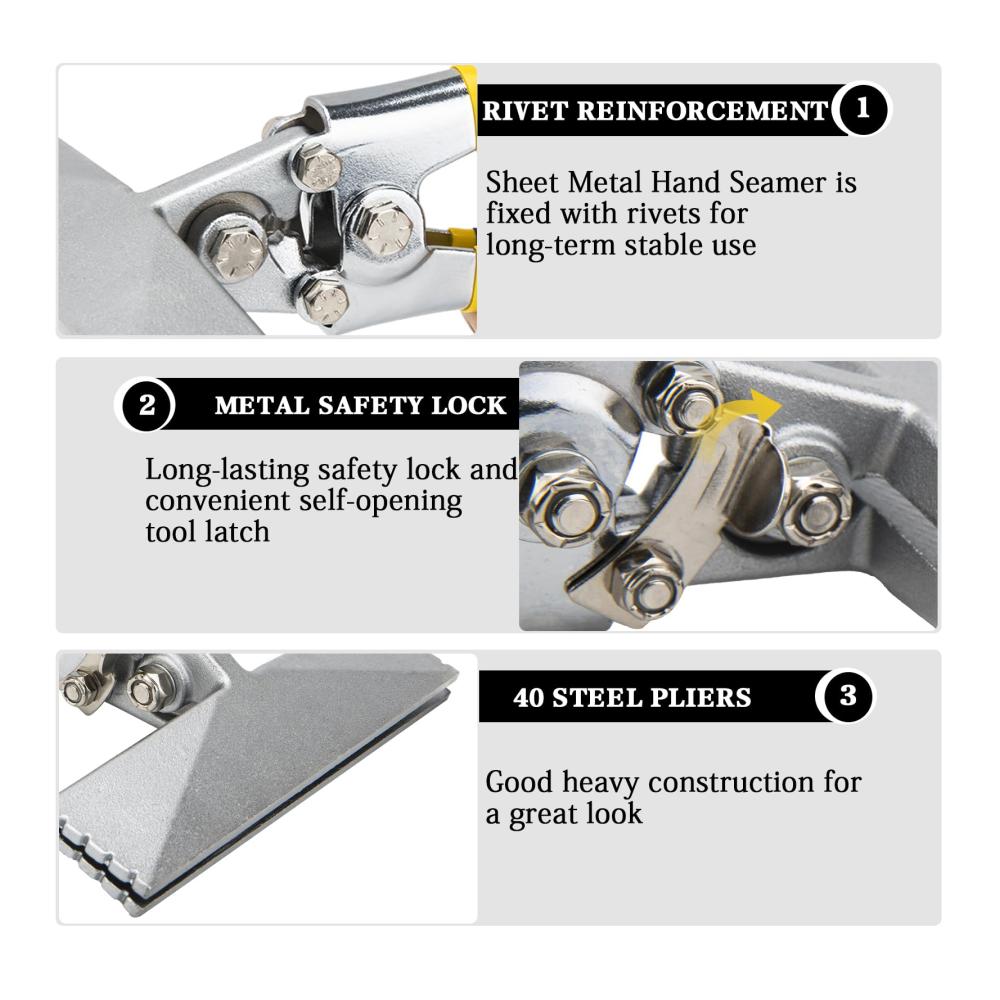 RIVET REINFORCEMENT 1

Sheet Metal Hand Seamer is fixed with rivets for long-term stable use

2 METAL SAFETY LOCK

Long-lasting safety lock and convenient self-opening tool latch

40 STEEL PLIERS 3

Good heavy construction for a great look