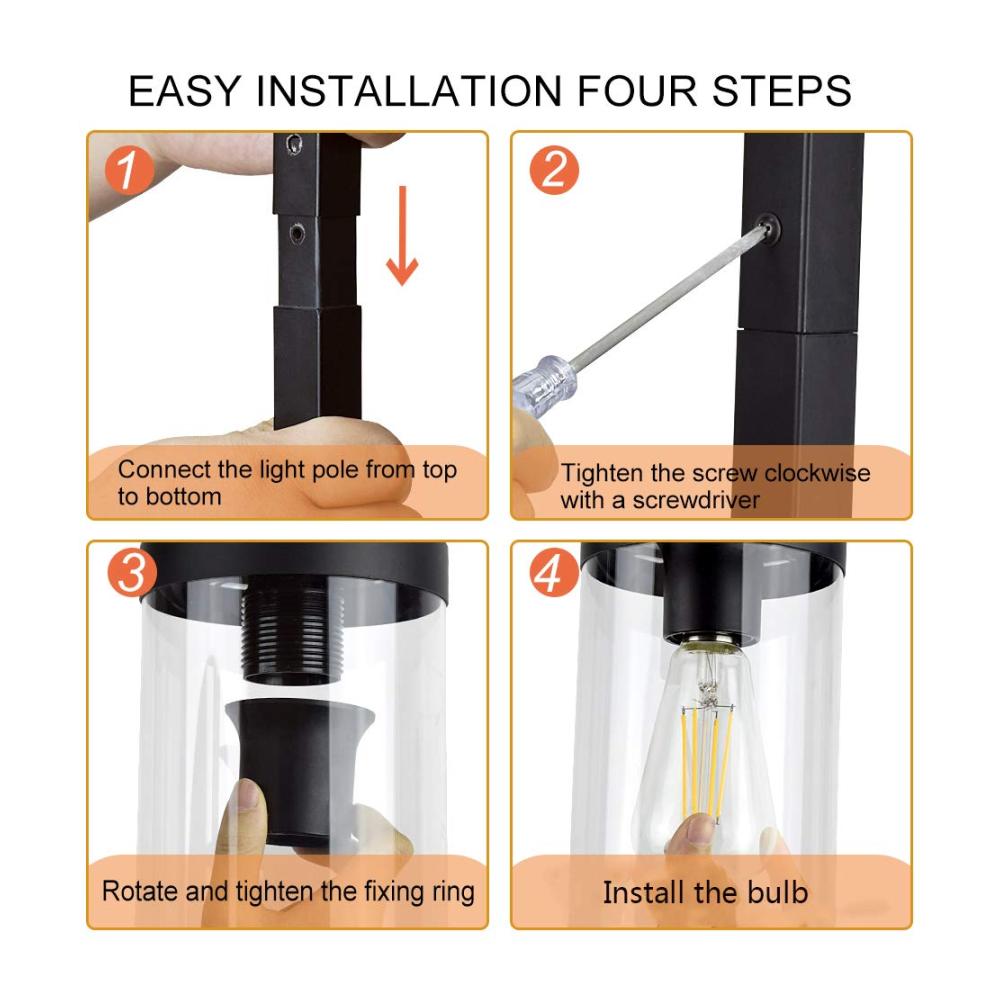 EASY INSTALLATION FOUR STEPS

1

Connect the light pole from top to bottom

2

Tighten the screw clockwise with a screwdriver

3

Rotate and tighten the fixing ring

4

Install the bulb