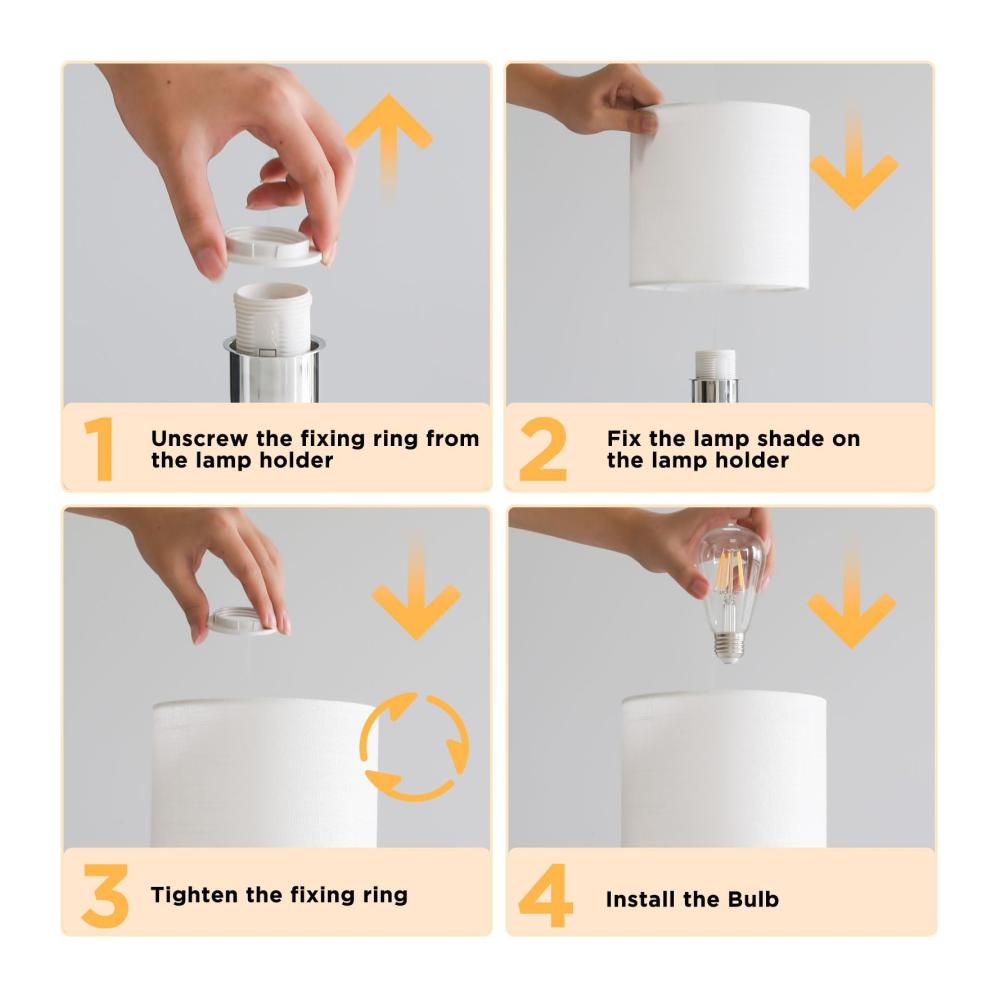 1 Unscrew the fixing ring from the lamp holder

2 Fix the lamp shade on the lamp holder

3 Tighten the fixing ring

4 Install the Bulb