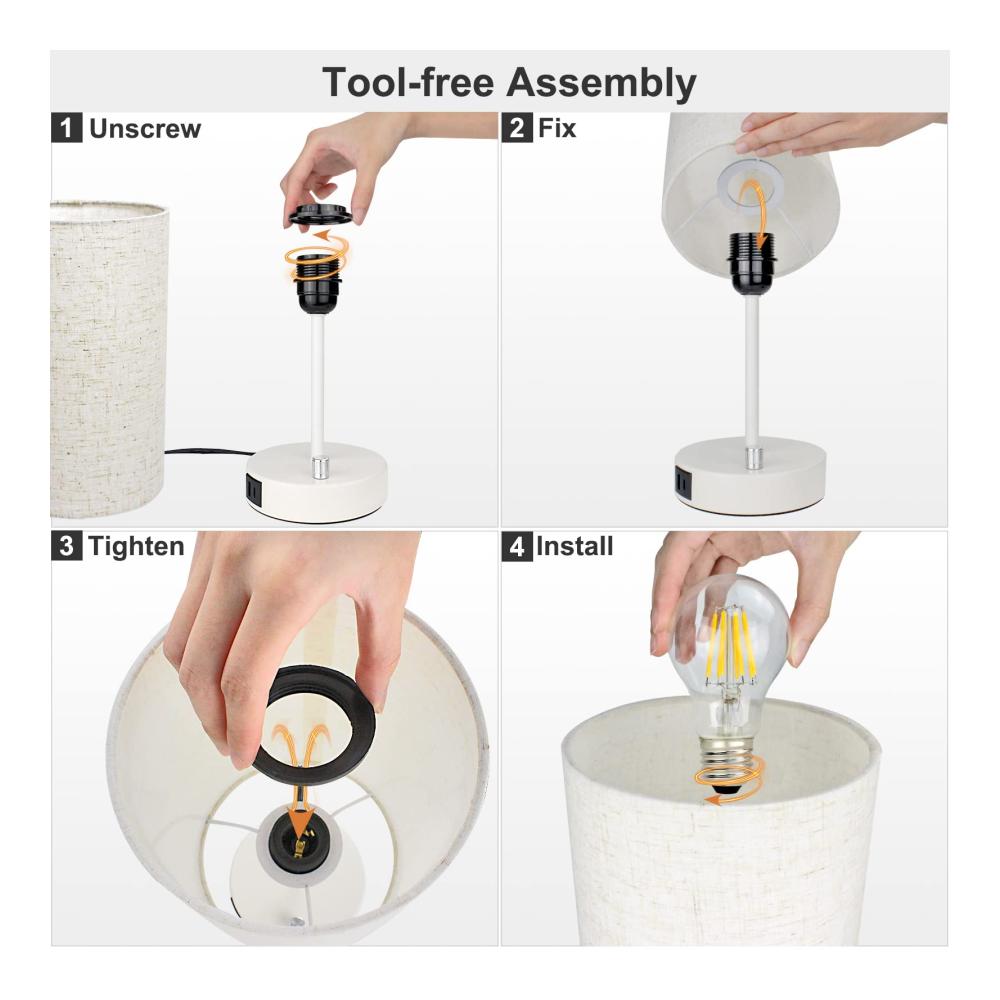 Tool-free Assembly

1 Unscrew

2 Fix

3 Tighten

4 Install