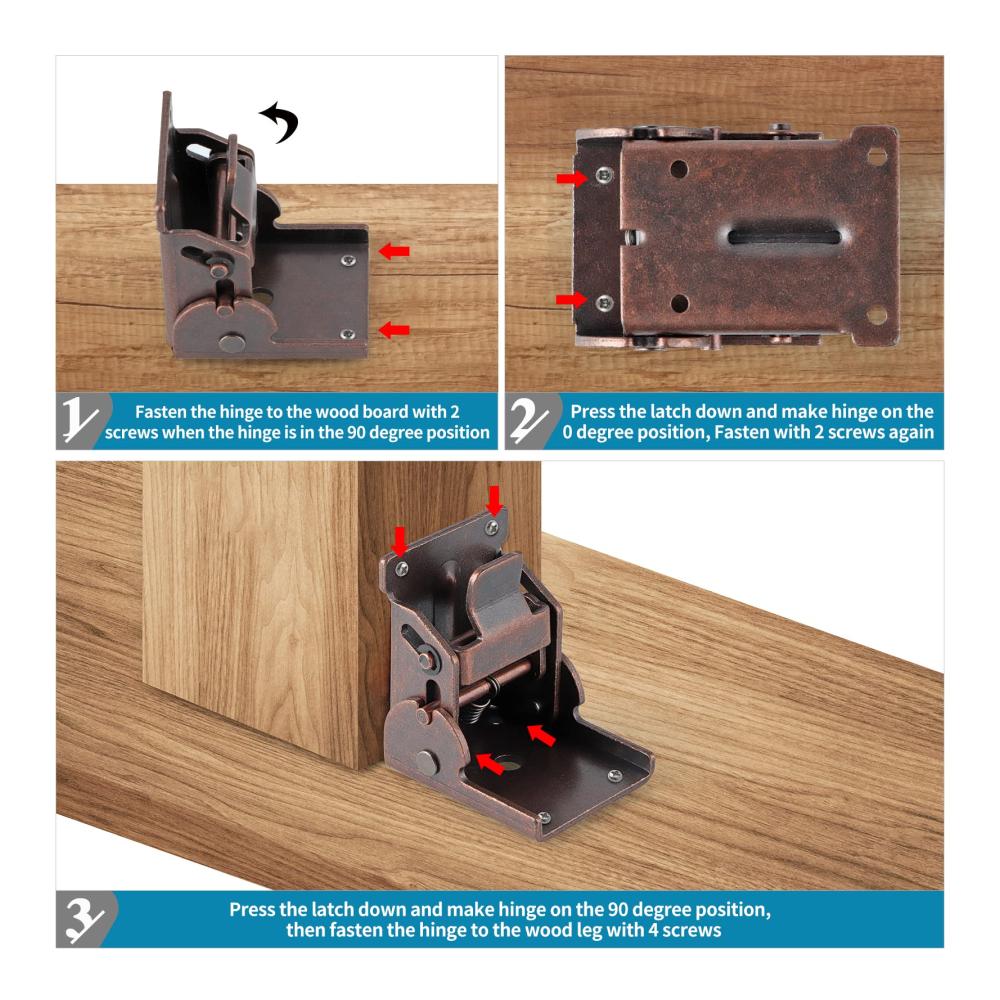 1

Fasten the hinge to the wood board with 2 screws when the hinge is in the 90 degree position

2

Press the latch down and make hinge on the 0 degree position, Fasten with 2 screws again

3

Press the latch down and make hinge on the 90 degree position, then fasten the hinge to the wood leg with 4 screws