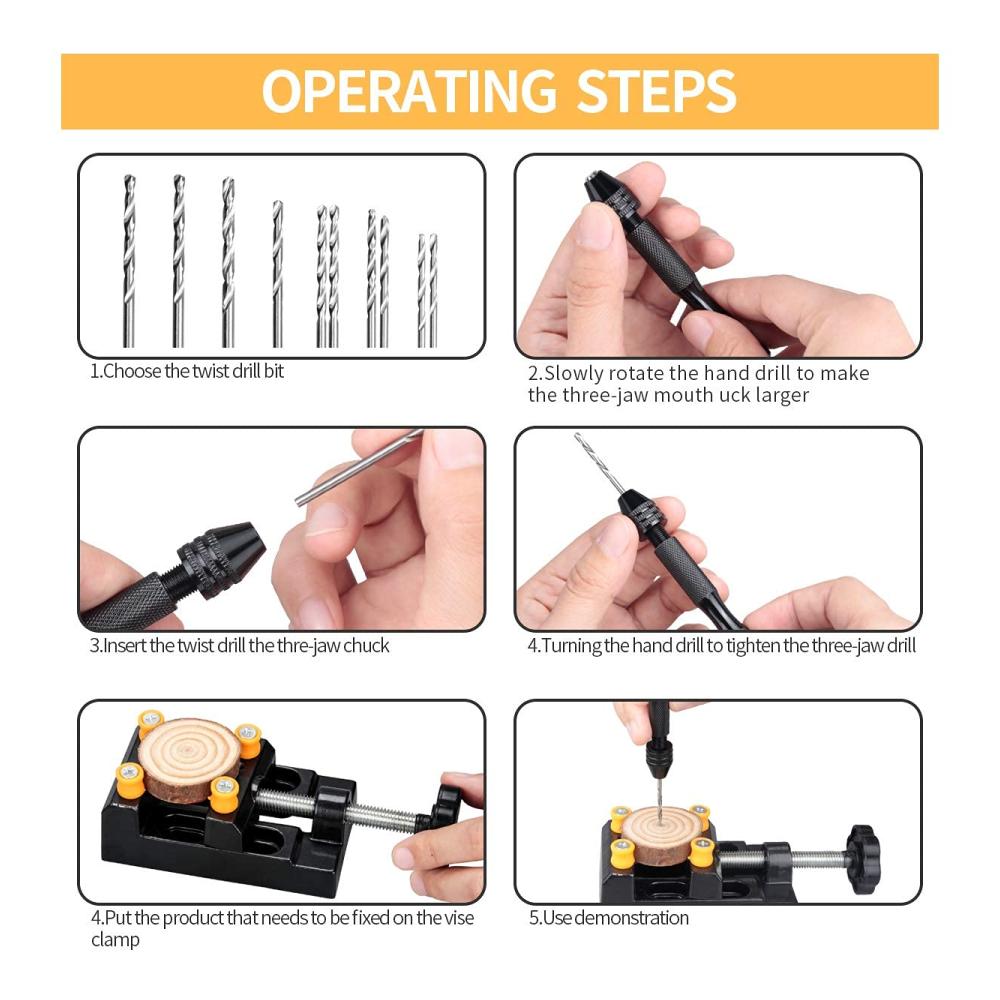 OPERATING STEPS

1.Choose the twist drill bit

2.Slowly rotate the hand drill to make the three-jaw mouth uck larger

3.Insert the twist drill the thre-jaw chuck

4.Turning the hand drill to tighten the three-jaw drill

4.Put the product that needs to be fixed on the vise clamp

5.Use demonstration