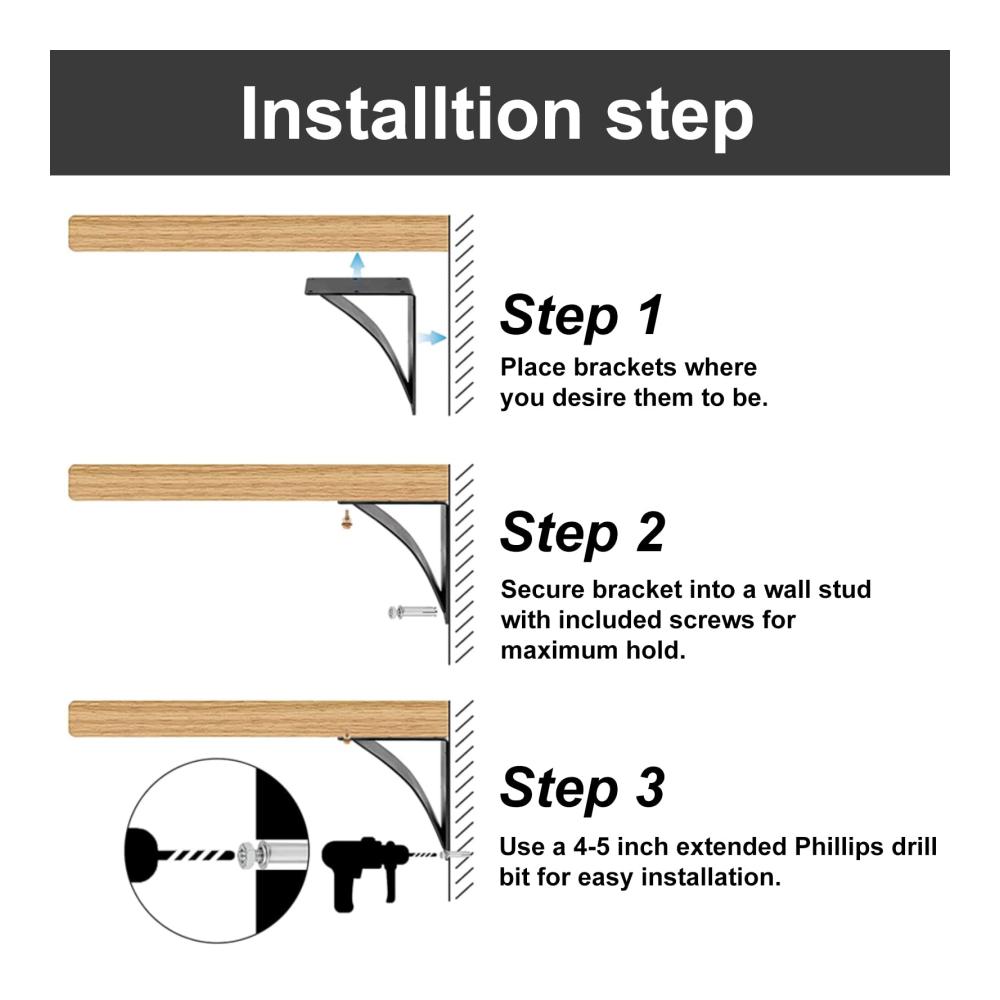 Installtion step

Step 1
Place brackets where you desire them to be.

Step 2
Secure bracket into a wall stud with included screws for maximum hold.

Step 3
Use a 4-5 inch extended Phillips drill bit for easy installation.