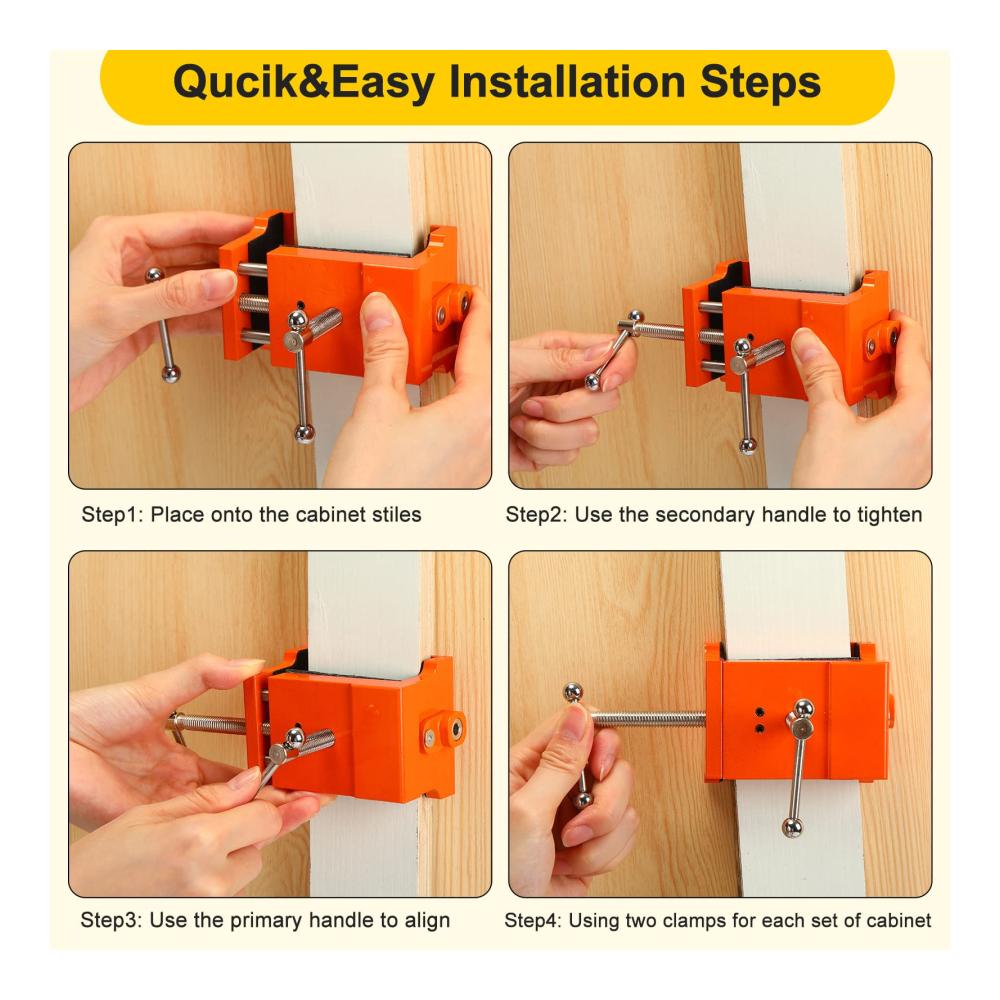 Qucik&Easy Installation Steps

Step1: Place onto the cabinet stiles

Step2: Use the secondary handle to tighten

Step3: Use the primary handle to align

Step4: Using two clamps for each set of cabinet