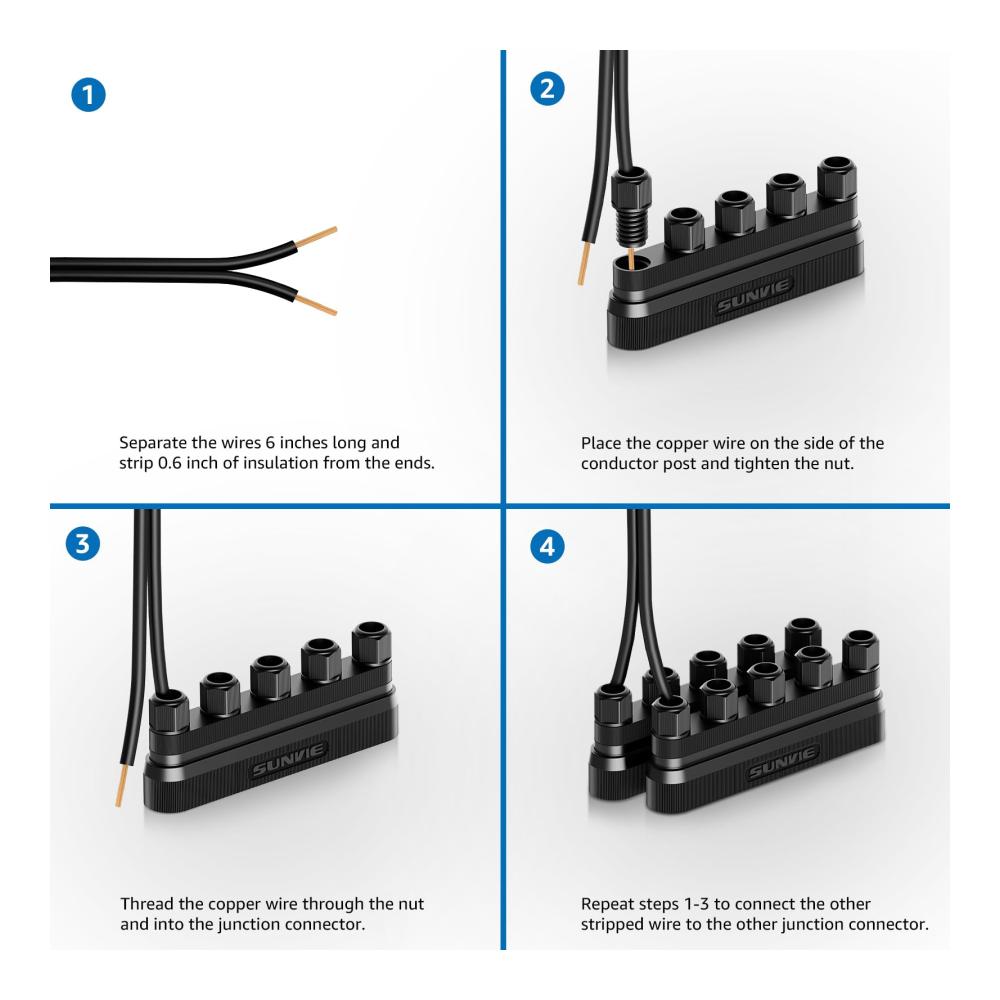 1

Separate the wires 6 inches long and strip 0.6 inch of insulation from the ends.

2

SUNVIE

Place the copper wire on the side of the conductor post and tighten the nut.

3

SUNVIE

Thread the copper wire through the nut and into the junction connector.

4

SUNVIE

Repeat steps 1-3 to connect the other stripped wire to the other junction connector.