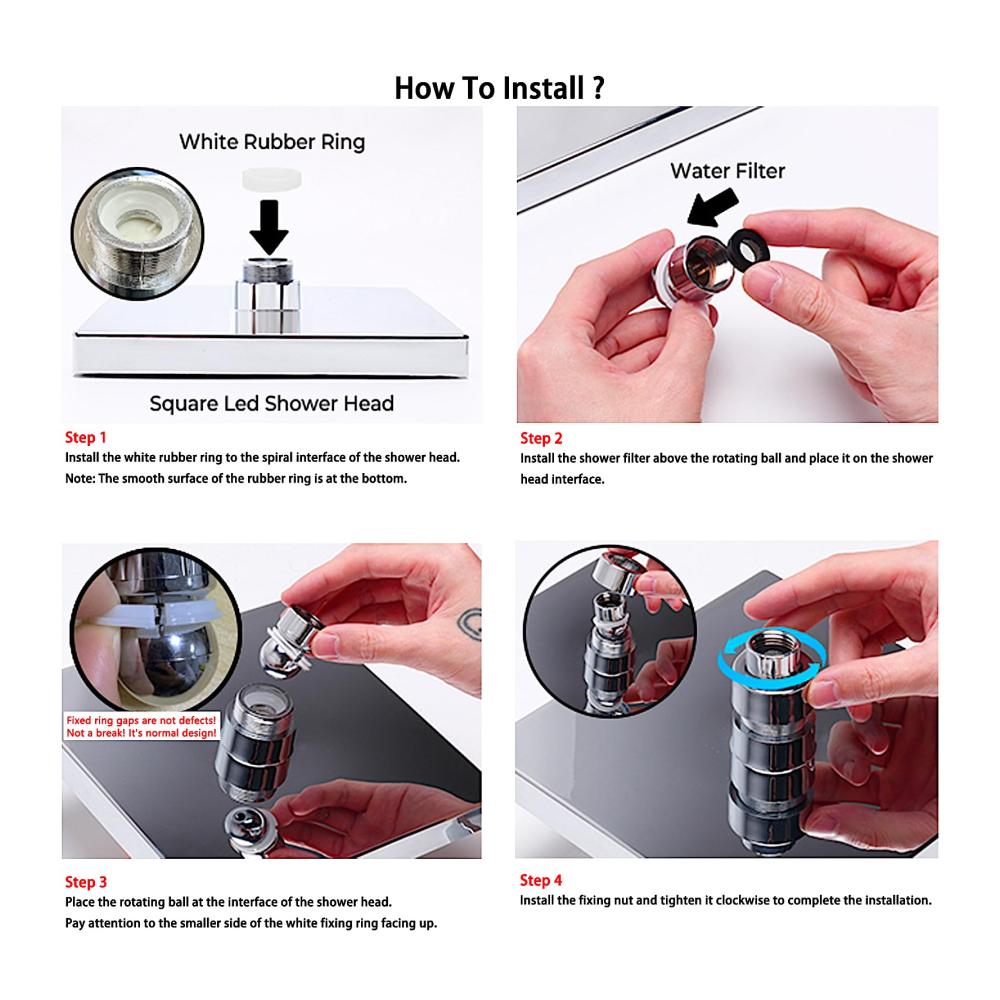 How To Install ?

White Rubber Ring

Square Led Shower Head

Step 1
Install the white rubber ring to the spiral interface of the shower head.
Note: The smooth surface of the rubber ring is at the bottom.

Water Filter

Step 2
Install the shower filter above the rotating ball and place it on the shower head interface.

Fixed ring gaps are not defects! Not a break! It's normal design!

Step 3
Place the rotating ball at the interface of the shower head.
Pay attention to the smaller side of the white fixing ring facing up.

Step 4
Install the fixing nut and tighten it clockwise to complete the installation.