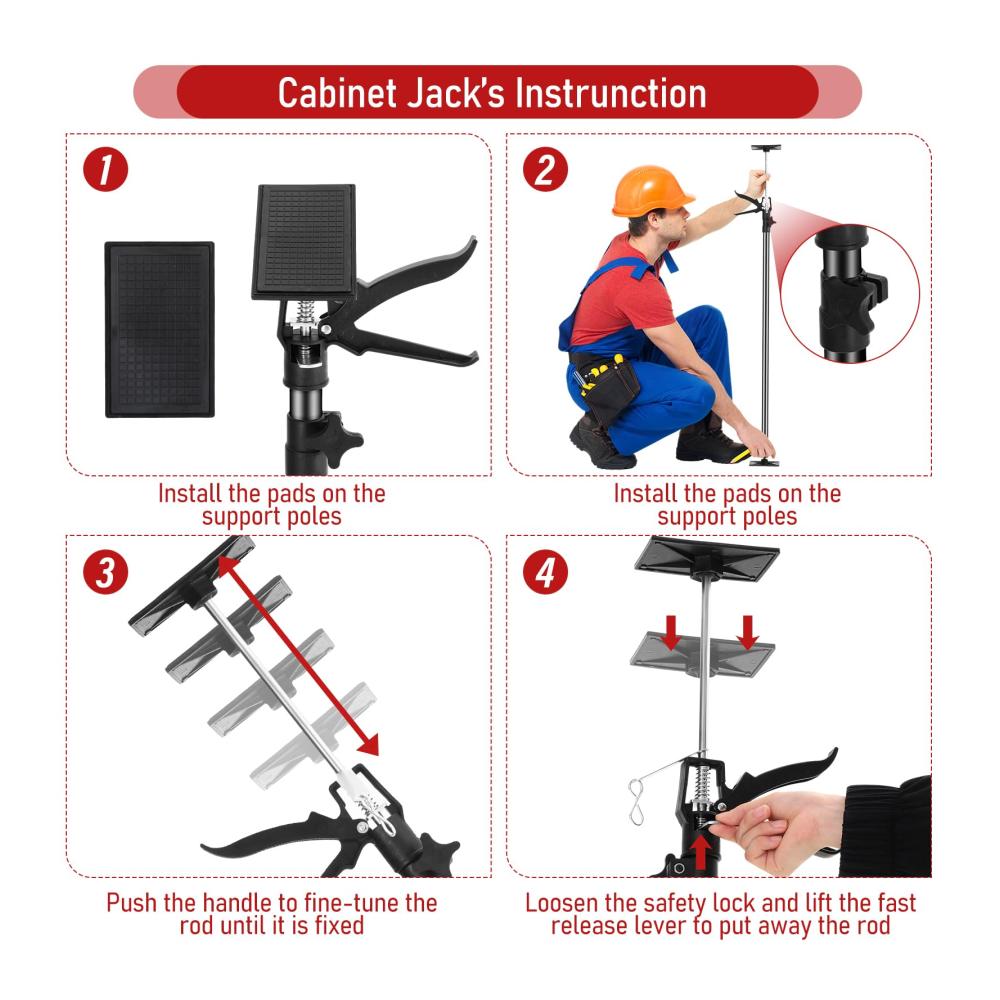 Cabinet Jack's Instrunction

1

Install the pads on the support poles

2

Install the pads on the support poles

3

Push the handle to fine-tune the rod until it is fixed

4

Loosen the safety lock and lift the fast release lever to put away the rod