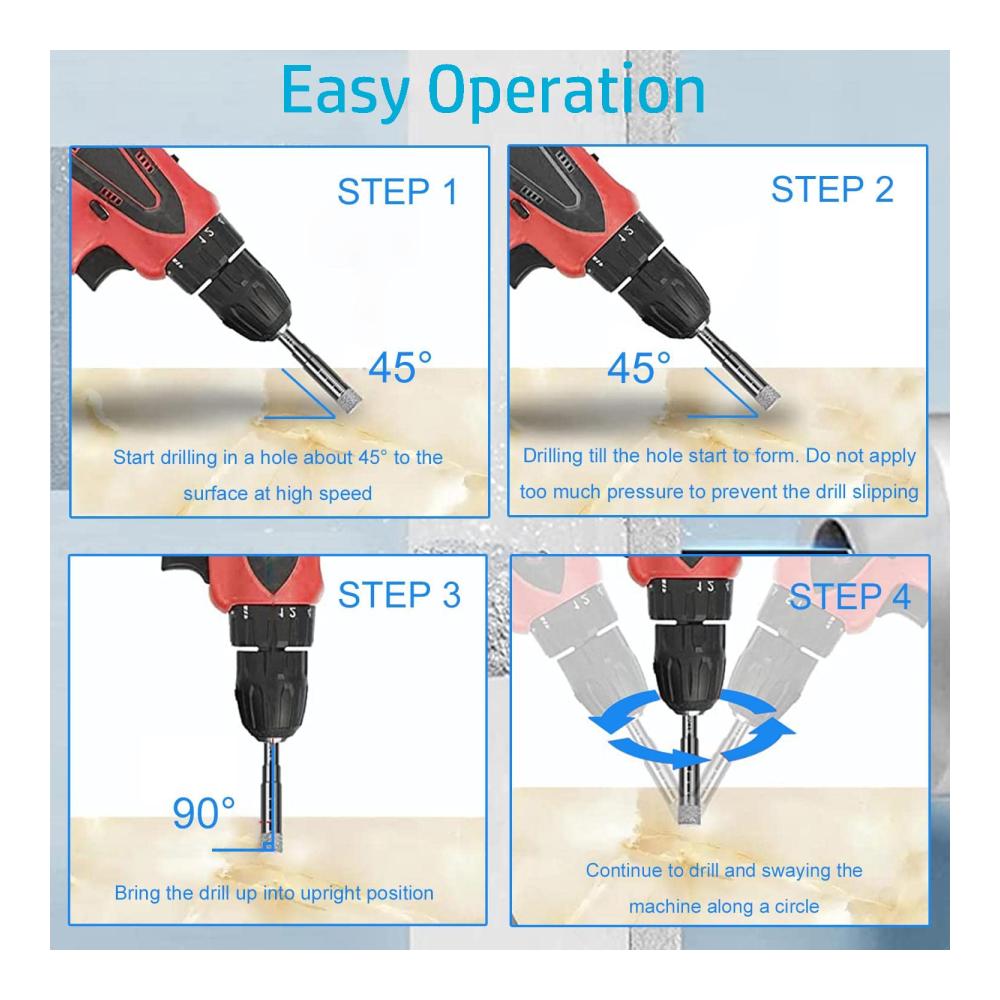 Easy Operation

STEP 1

45°

Start drilling in a hole about 45° to the surface at high speed

STEP 2

45°

Drilling till the hole start to form. Do not apply too much pressure to prevent the drill slipping

STEP 3

90°

Bring the drill up into upright position

STEP 4

Continue to drill and swaying the machine along a circle